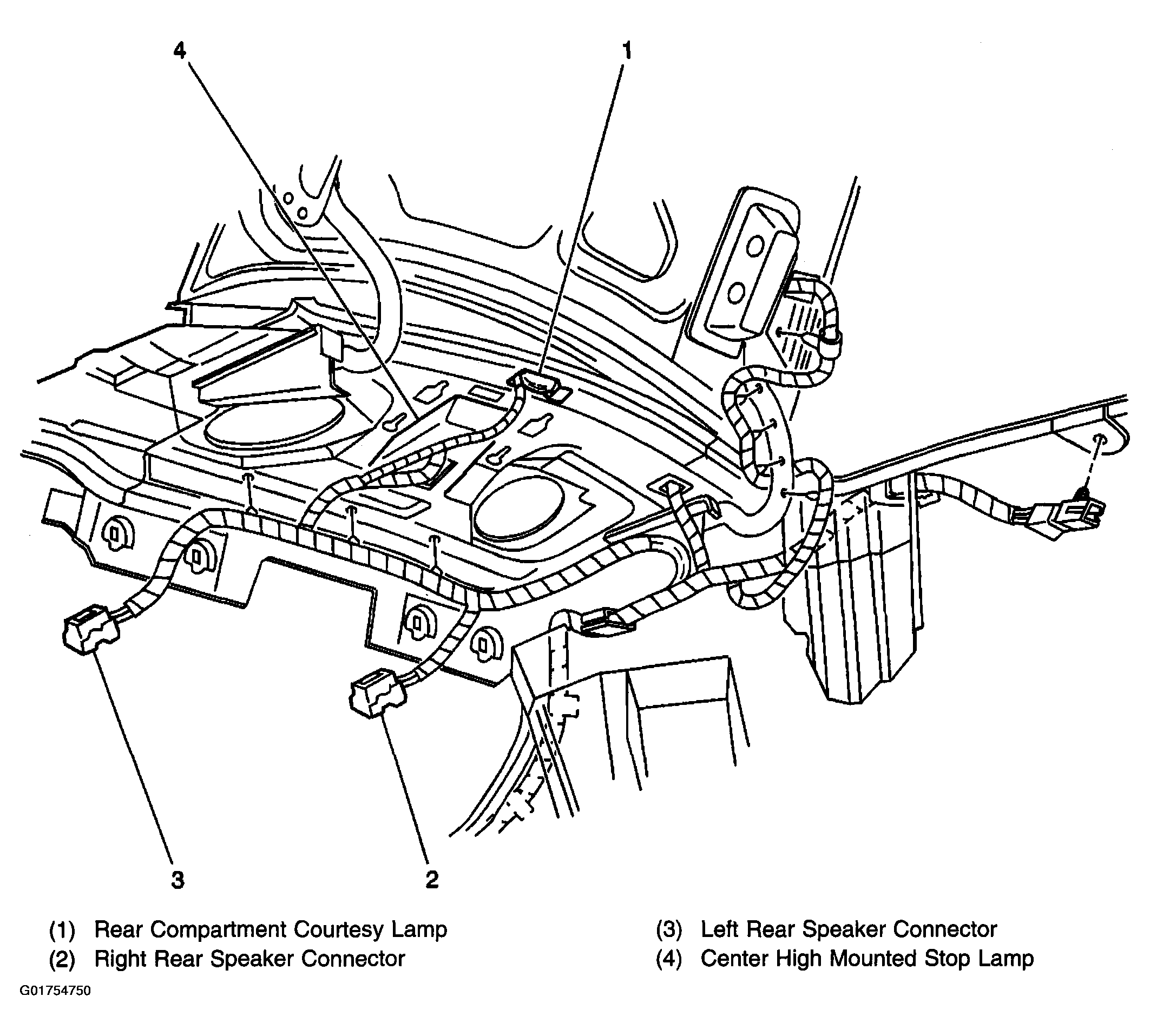 4

1

3

2

(1) Rear Compartment Courtesy Lamp
(2) Right Rear Speaker Connector

(3) Left Rear Speaker Connector
(4) Center High Mounted Stop Lamp

G01754750