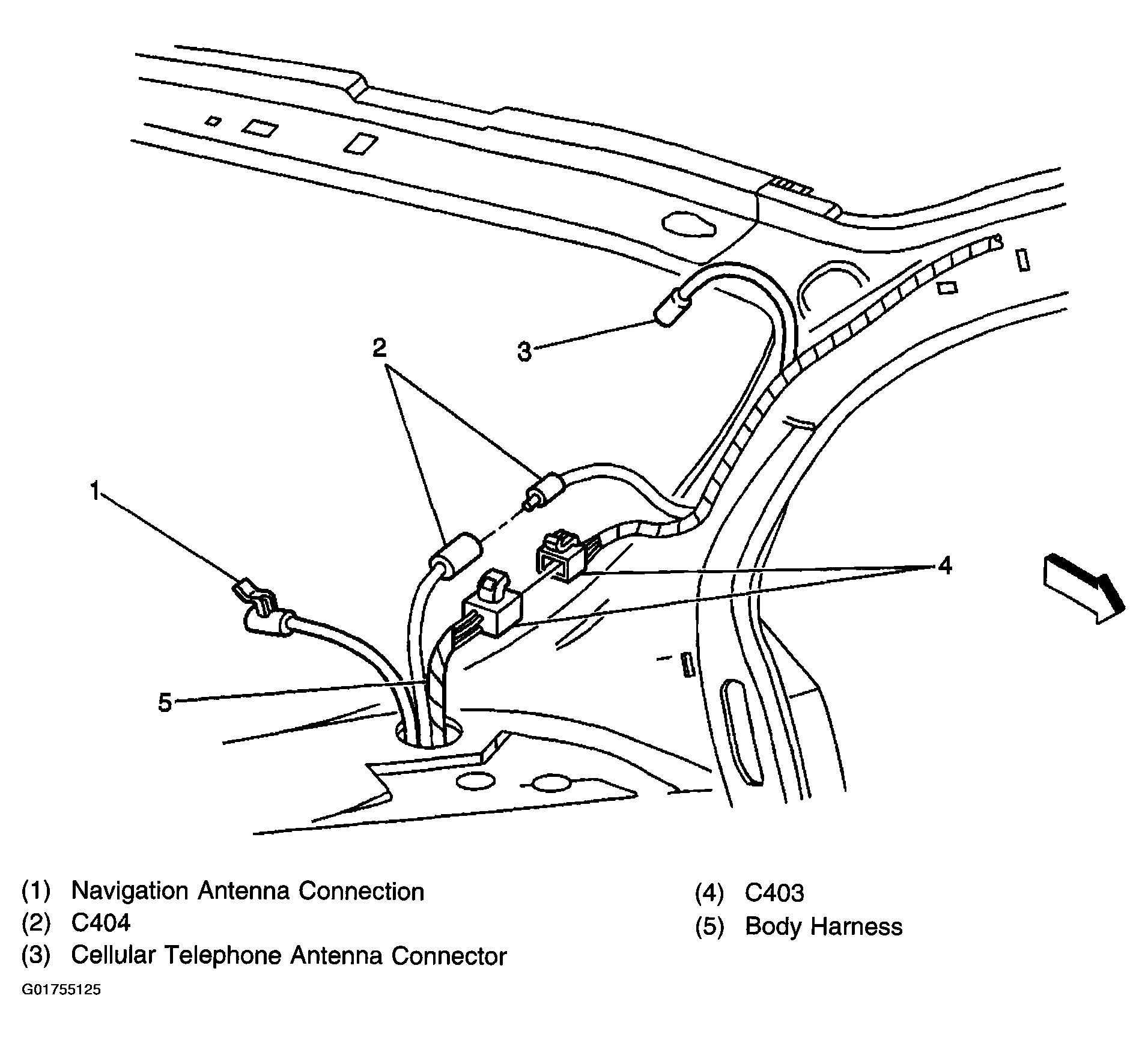 2
3
1
4
5

(1) Navigation Antenna Connection
(2) C404
(3) Cellular Telephone Antenna Connector

(4) C403
(5) Body Harness

G01755125