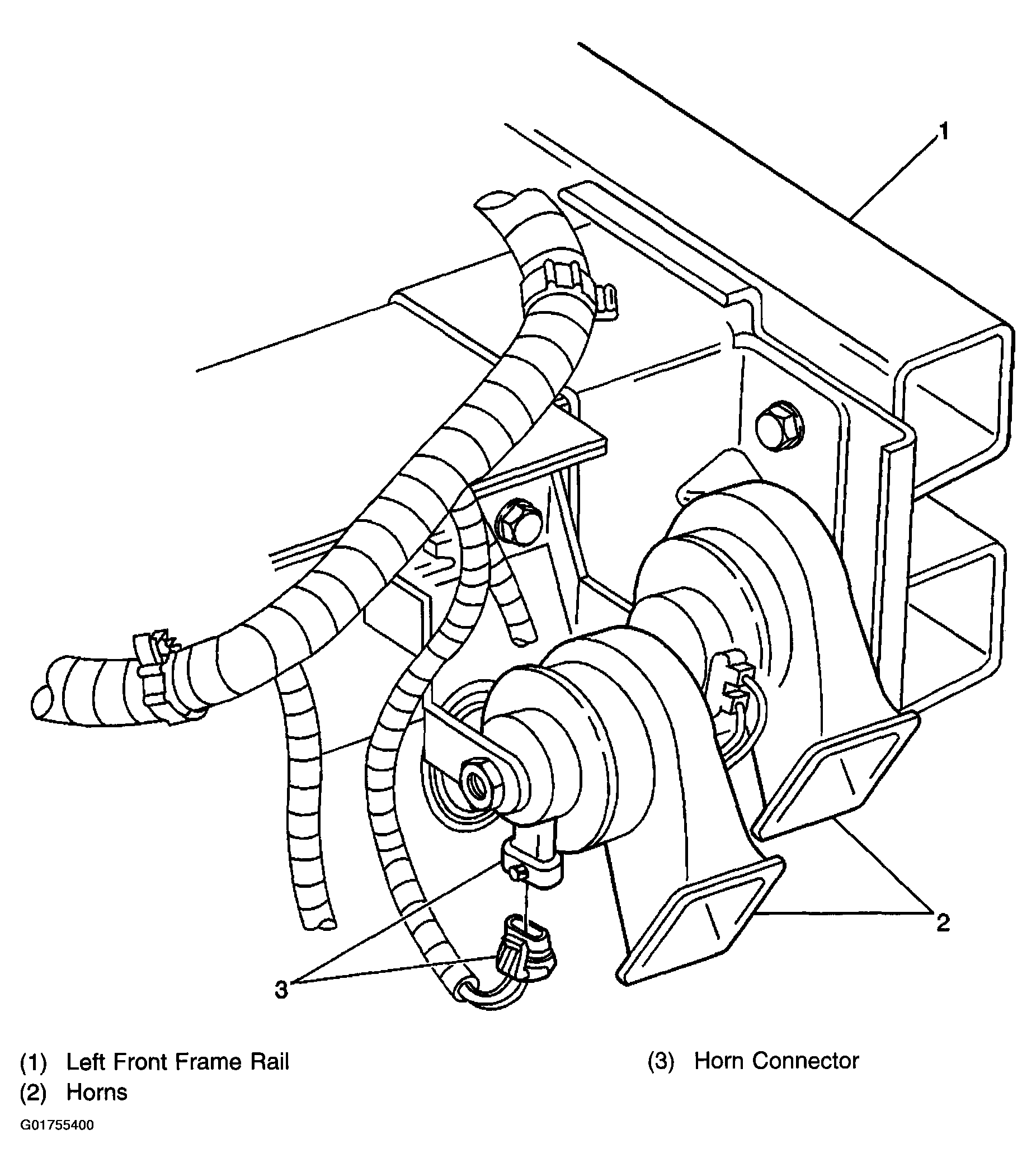 1

2

3

(1) Left Front Frame Rail
(2) Horns

(3) Horn Connector

G01755400