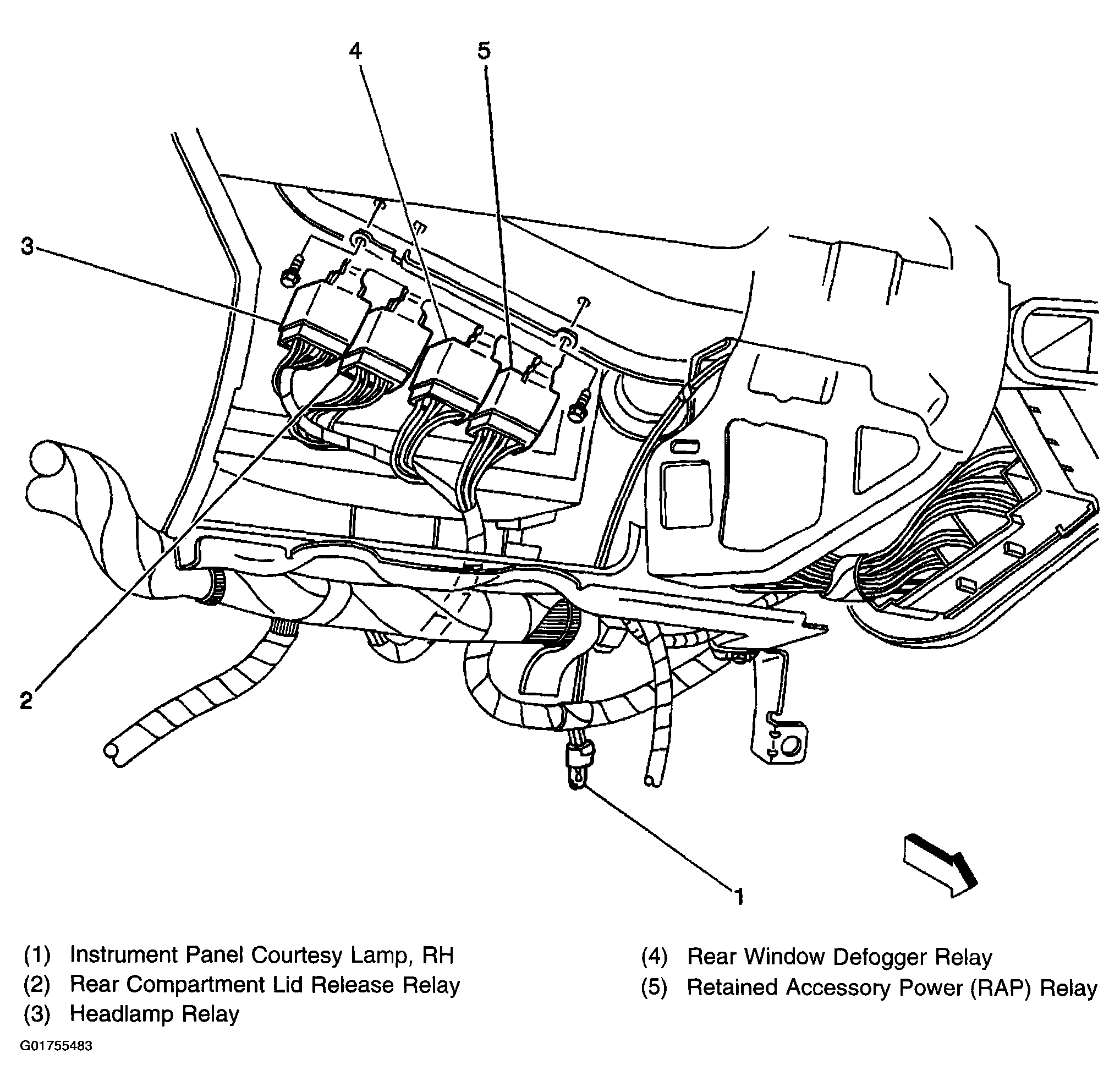 4
5
3
2
1

(1) Instrument Panel Courtesy Lamp, RH
(2) Rear Compartment Lid Release Relay
(3) Headlamp Relay

(4) Rear Window Defogger Relay
(5) Retained Accessory Power (RAP) Relay

G01755483