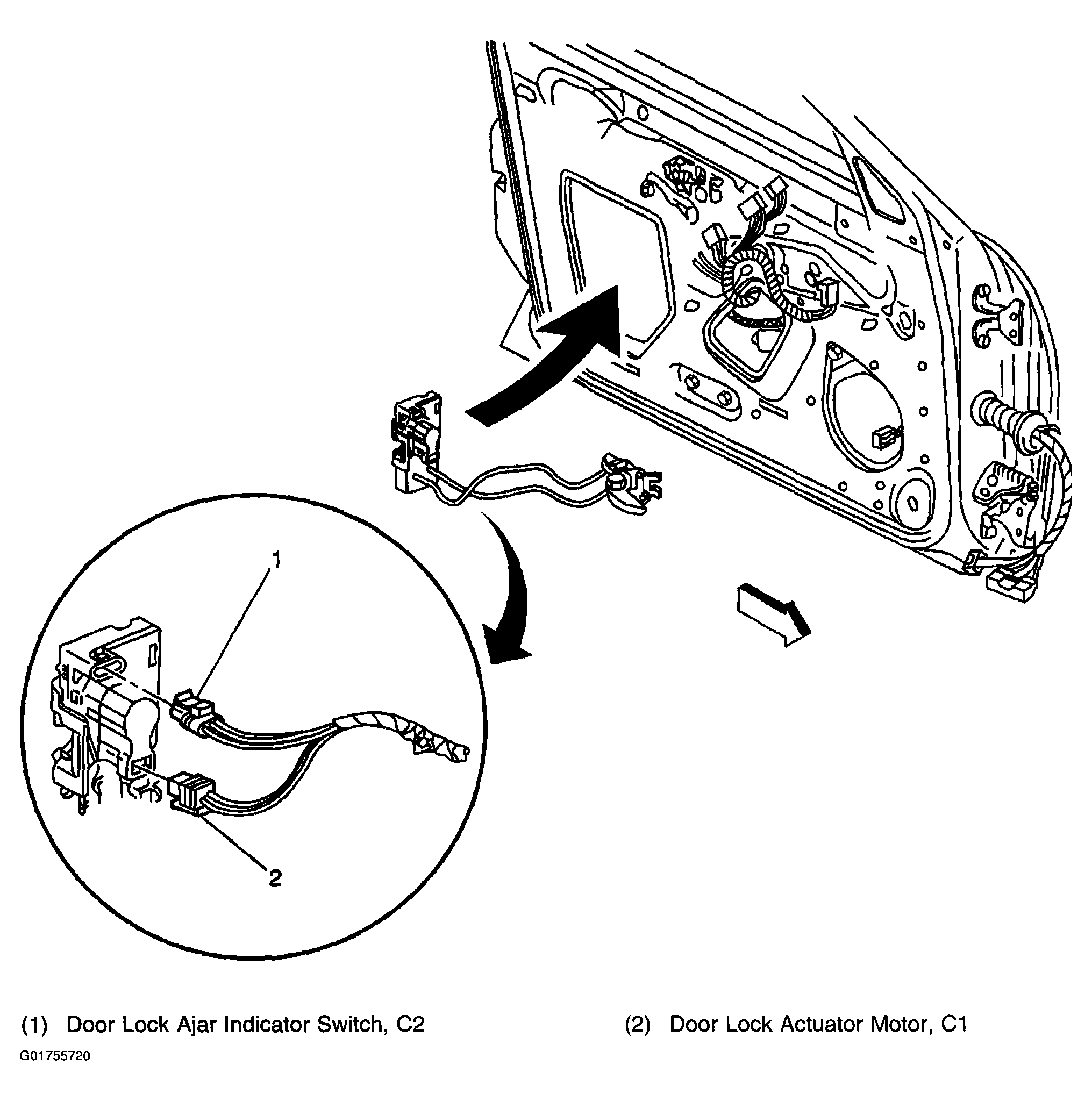 1

2

(1) Door Lock Ajar Indicator Switch, C2

(2) Door Lock Actuator Motor, C1

G01755720