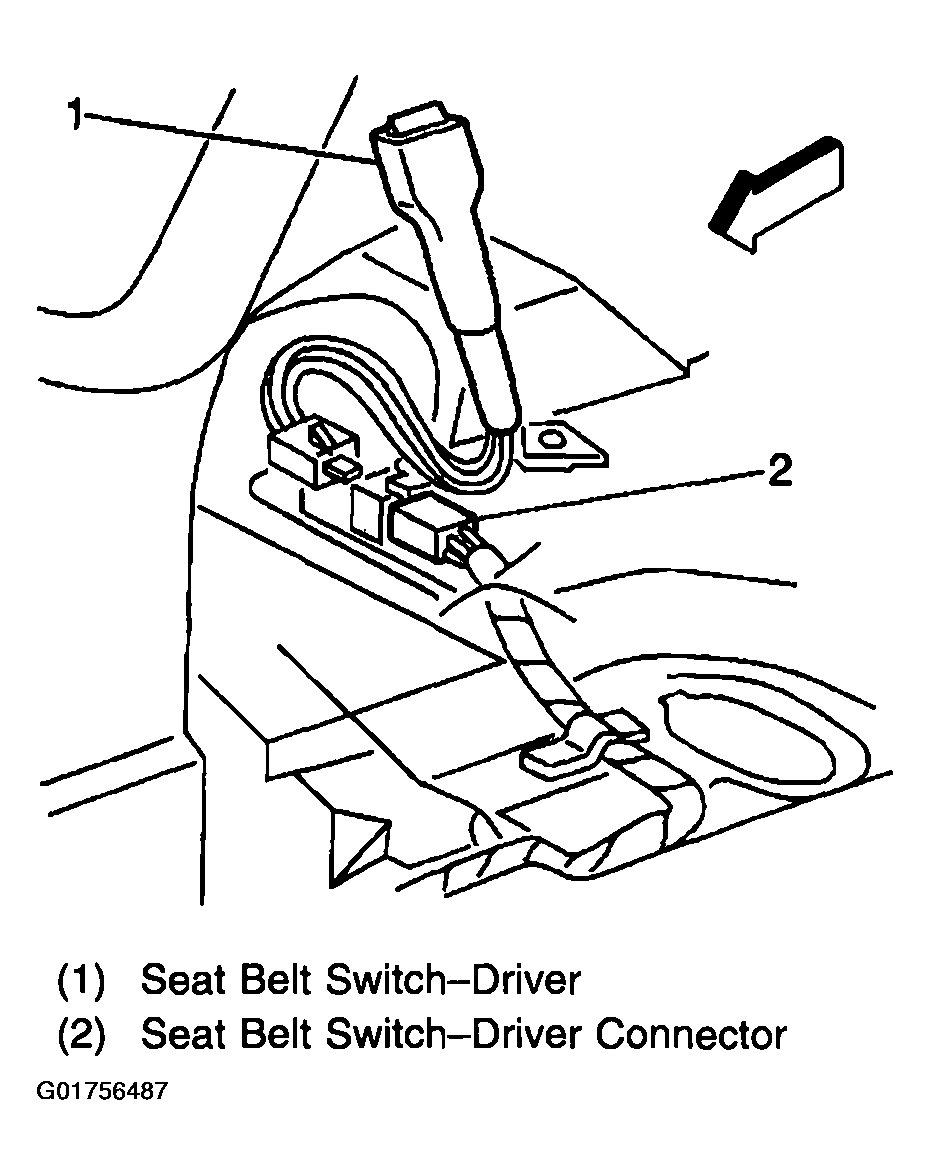 1

2

(1) Seat Belt Switch–Driver
(2) Seat Belt Switch–Driver Connector

G01756487