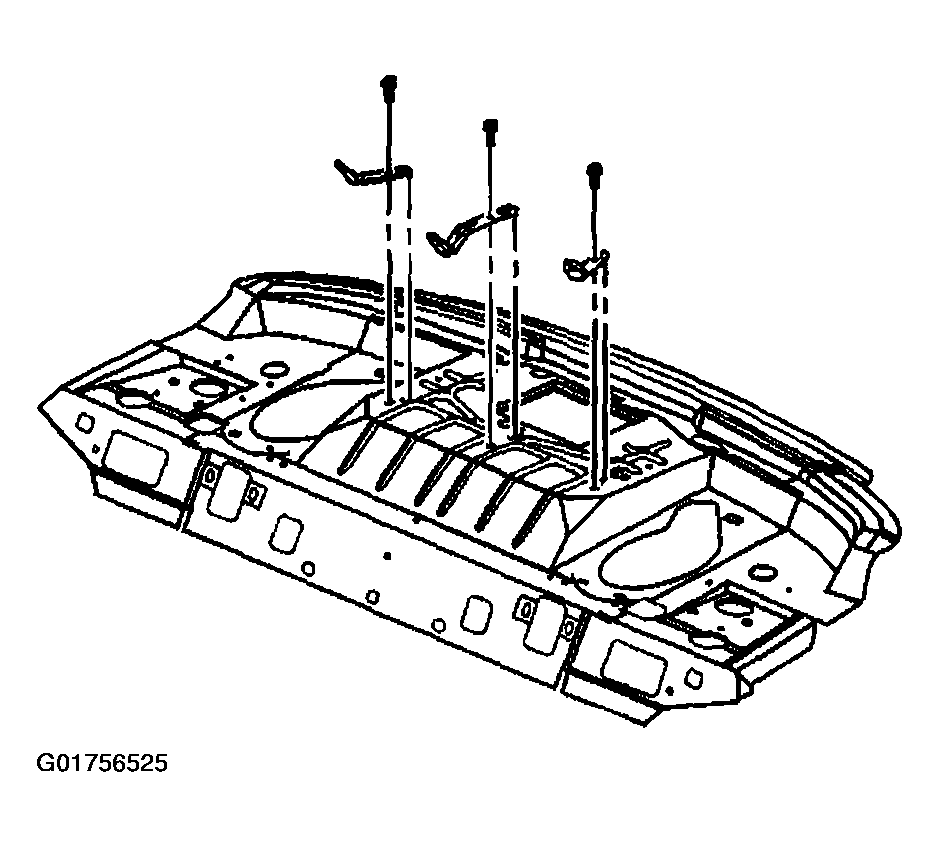 G01756525