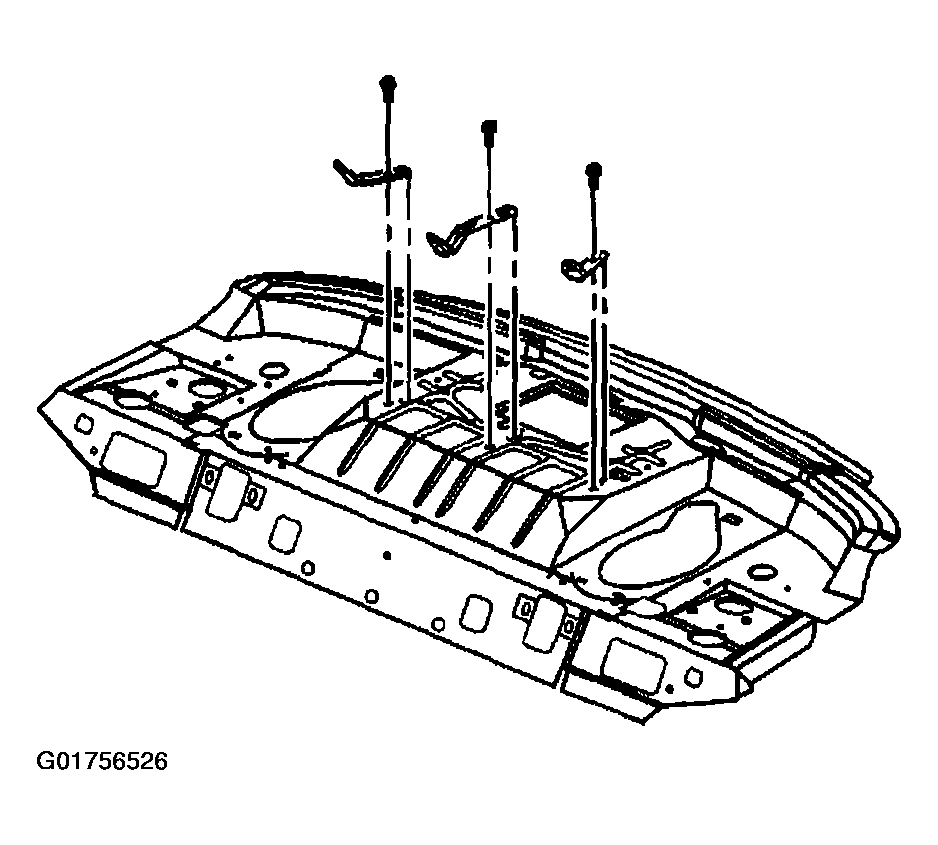 G01756526