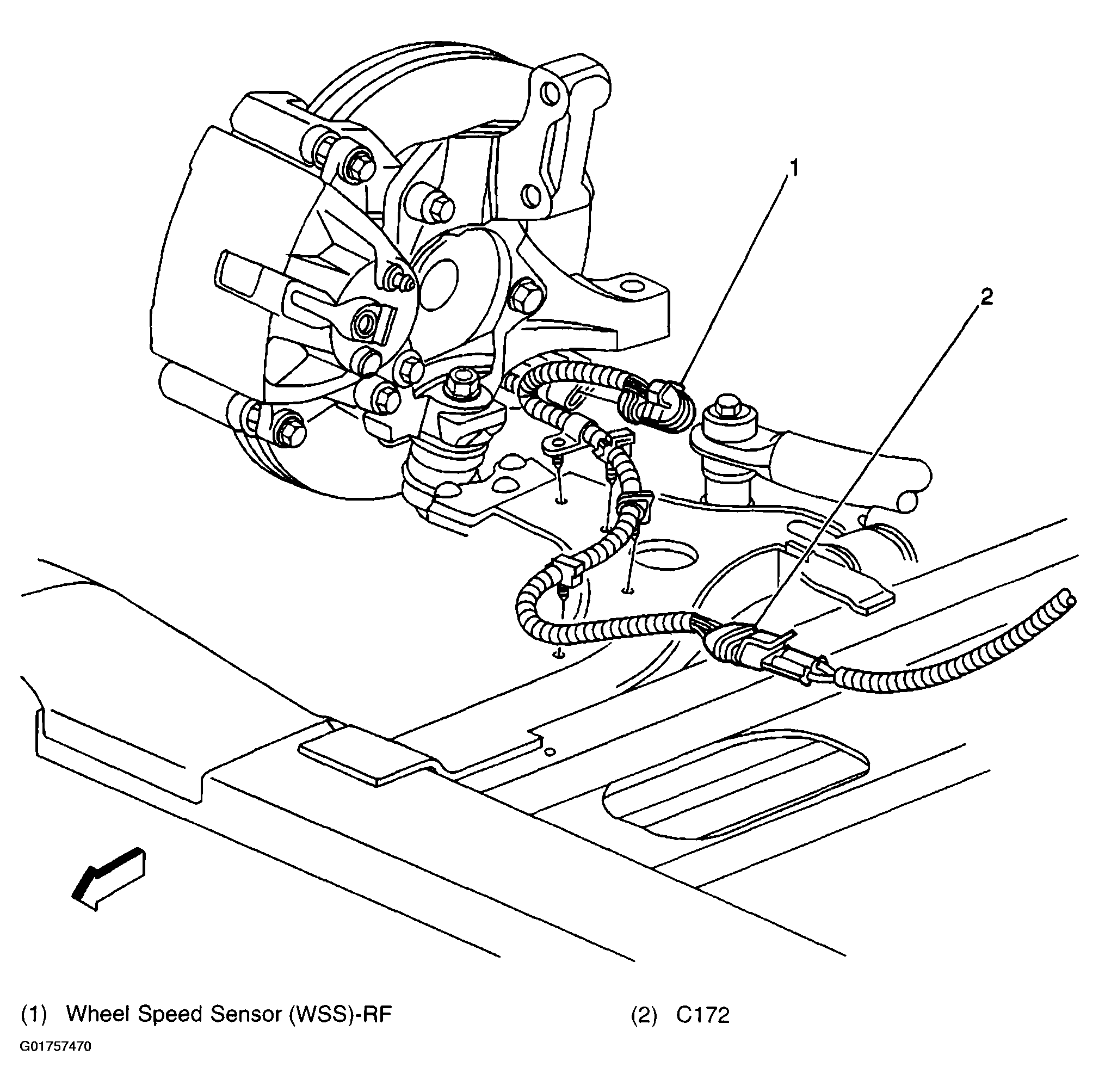 1

2

(1) Wheel Speed Sensor (WSS)-RF

(2) C172

G01757470