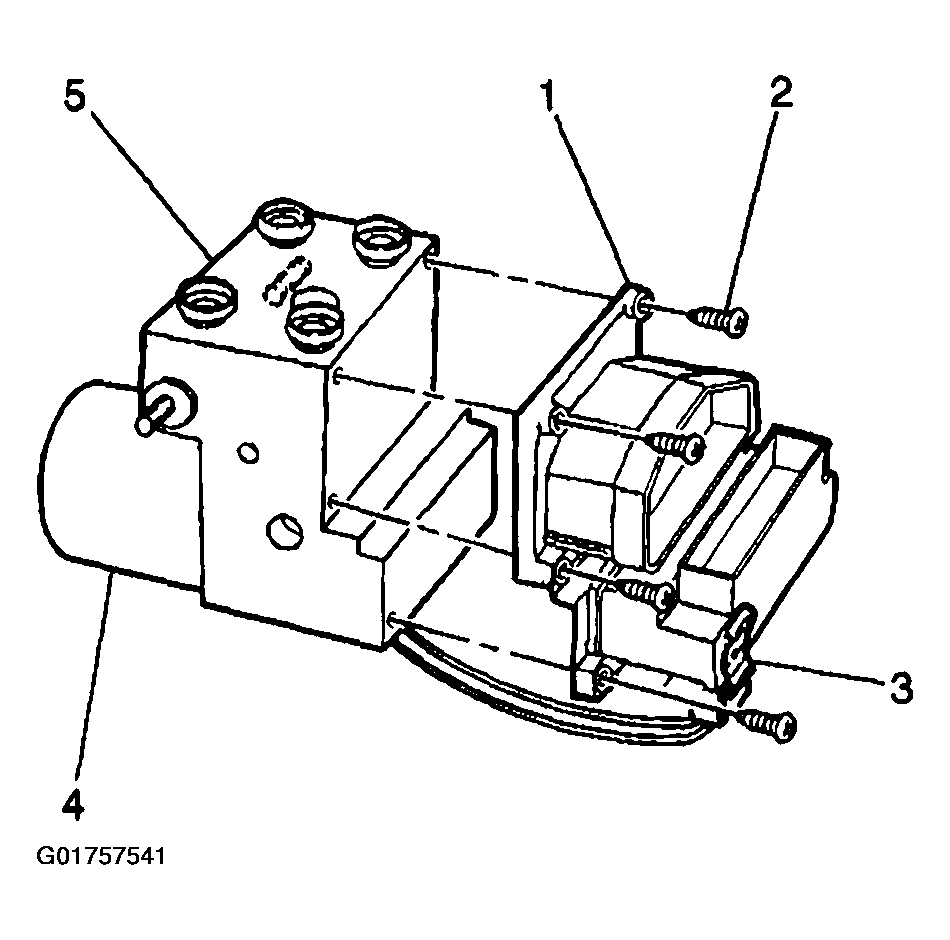 5
1
2
3
4
G01757541