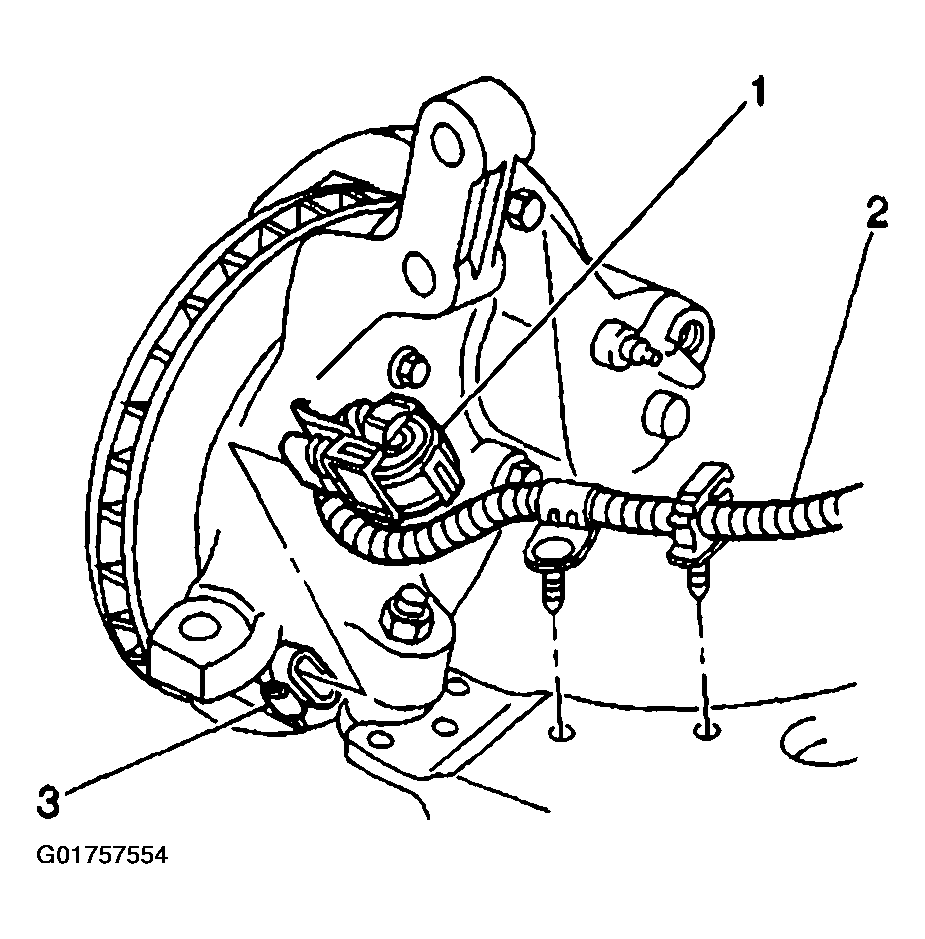 1
2
3
G01757554