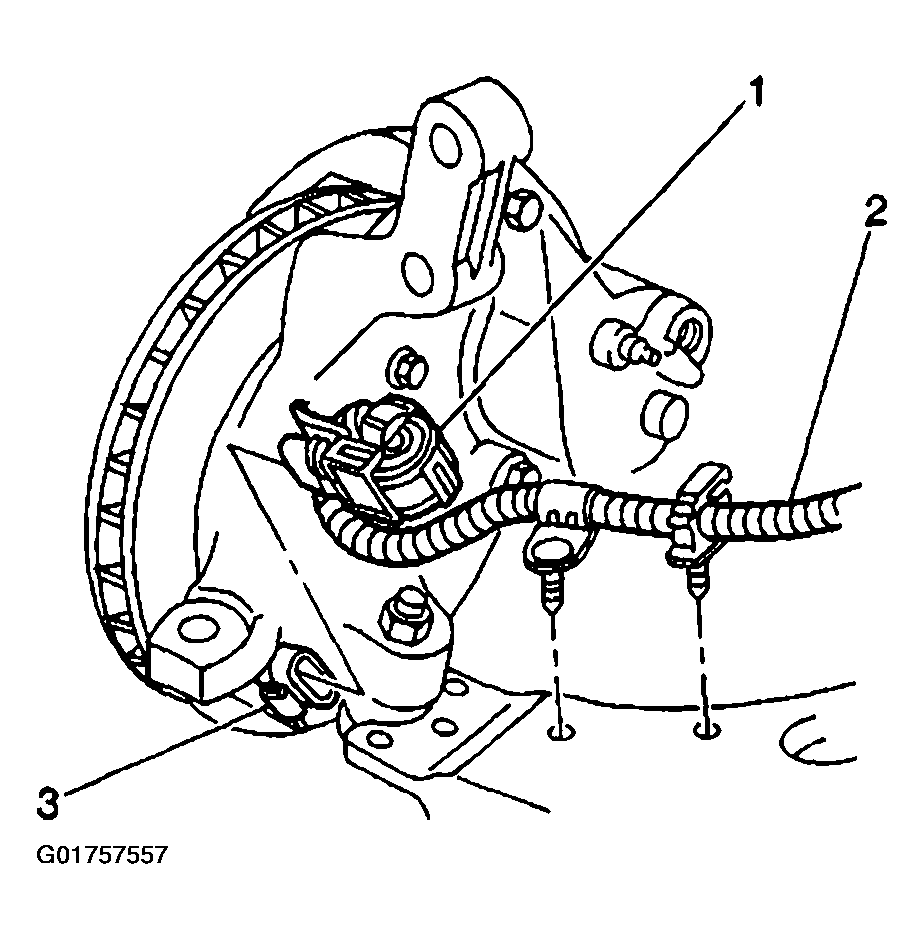 1
2
3
G01757557