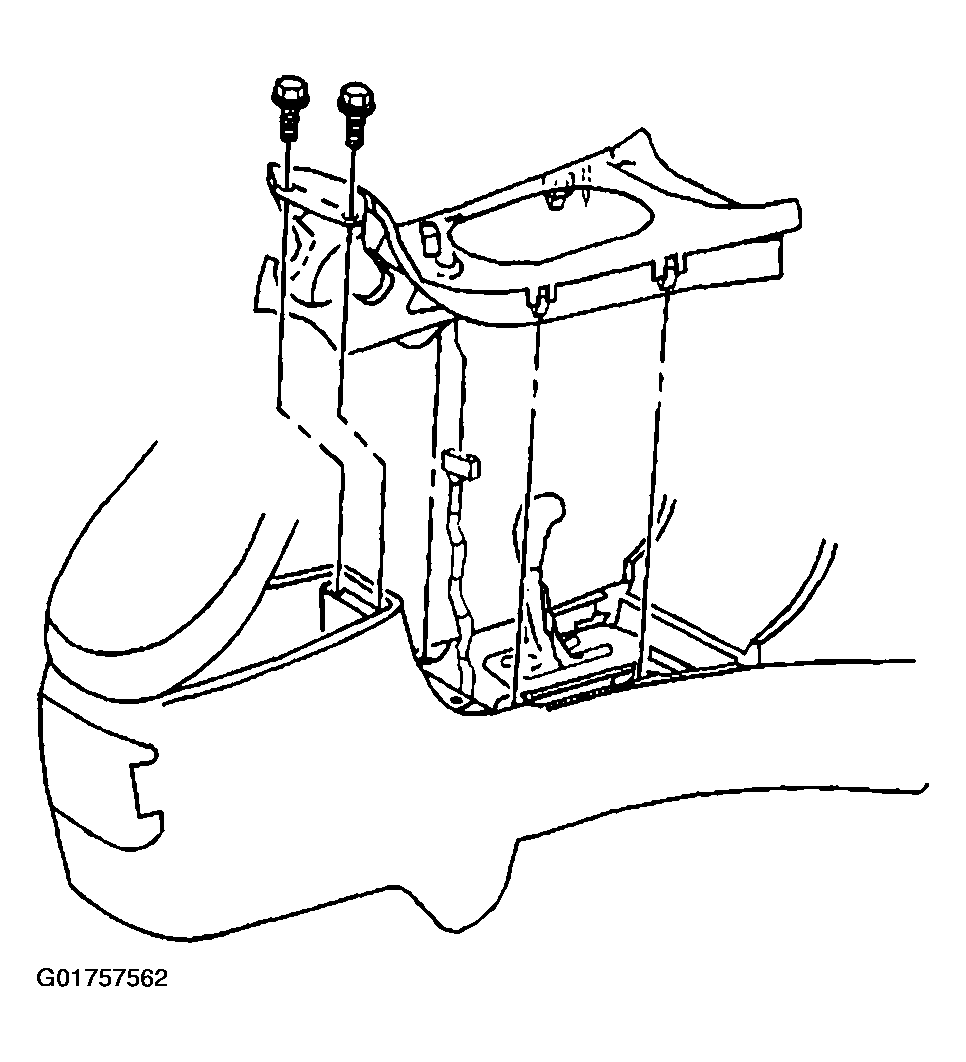 G01757562