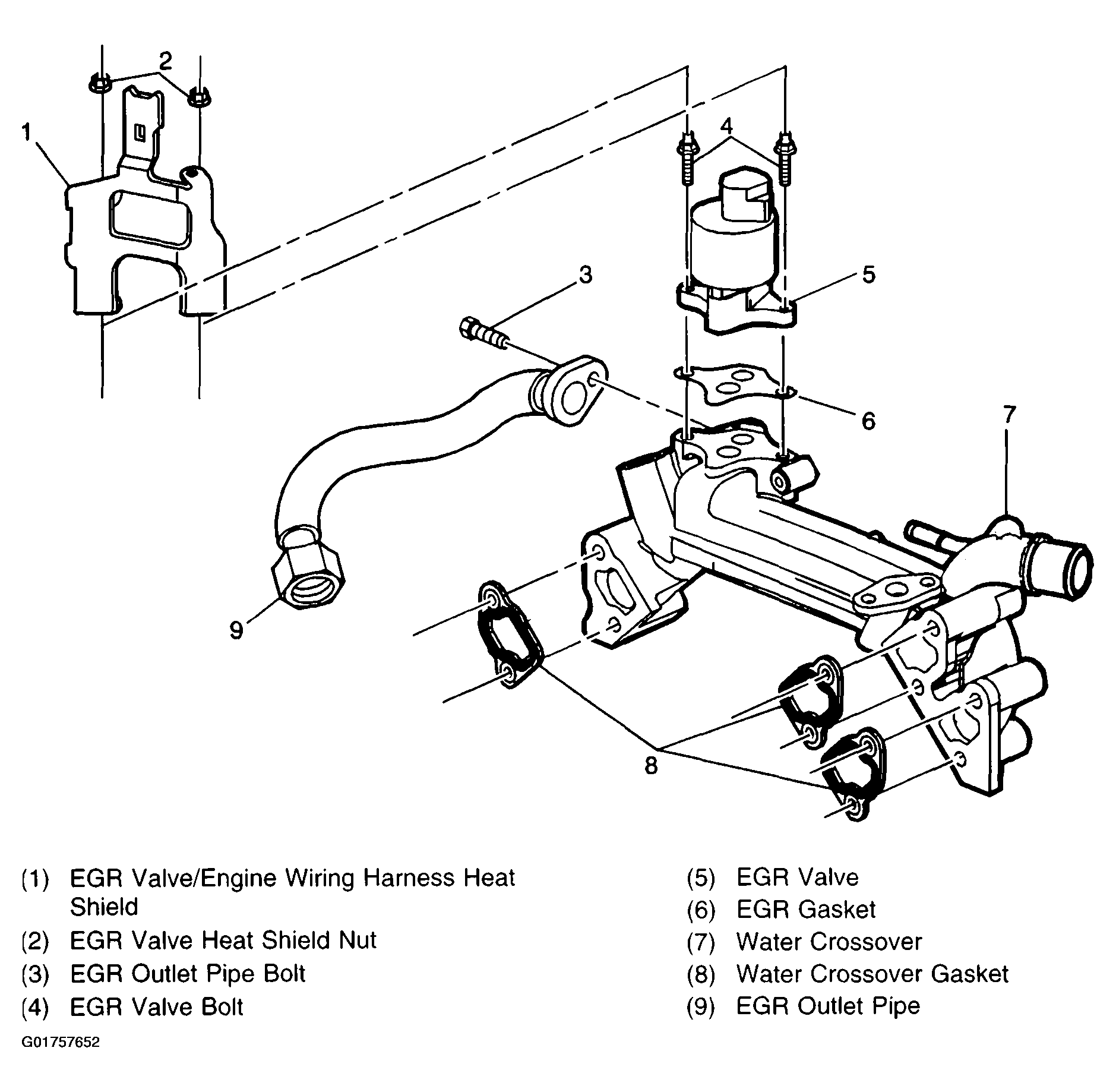 2

1

4

3

5

6

7

9

8

(1) EGR Valve/Engine Wiring Harness Heat Shield
(2) EGR Valve Heat Shield Nut
(3) EGR Outlet Pipe Bolt
(4) EGR Valve Bolt

(5) EGR Valve
(6) EGR Gasket
(7) Water Crossover
(8) Water Crossover Gasket
(9) EGR Outlet Pipe

G01757652