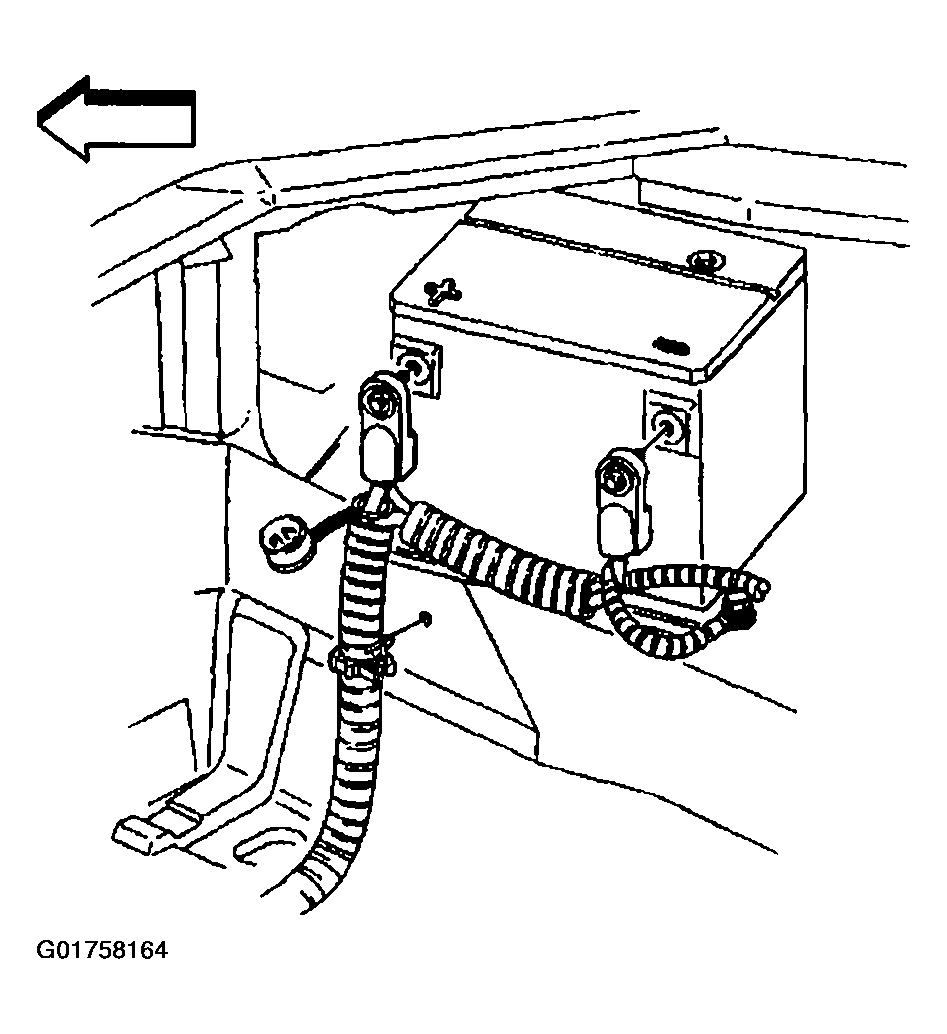 G01758164