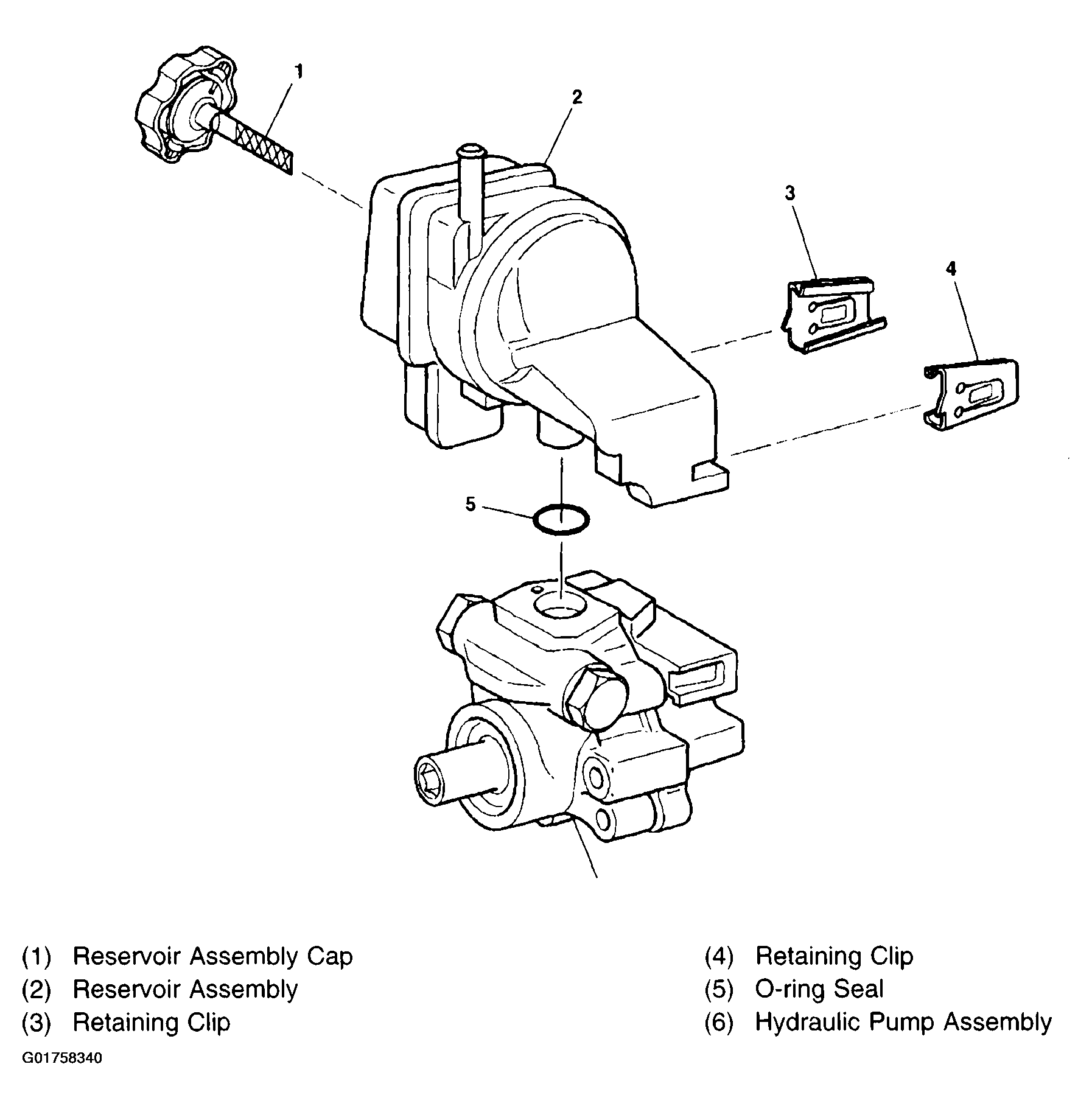 1

2

3

4

5

(1) Reservoir Assembly Cap
(2) Reservoir Assembly
(3) Retaining Clip

(4) Retaining Clip
(5) O-ring Seal
(6) Hydraulic Pump Assembly

G01758340