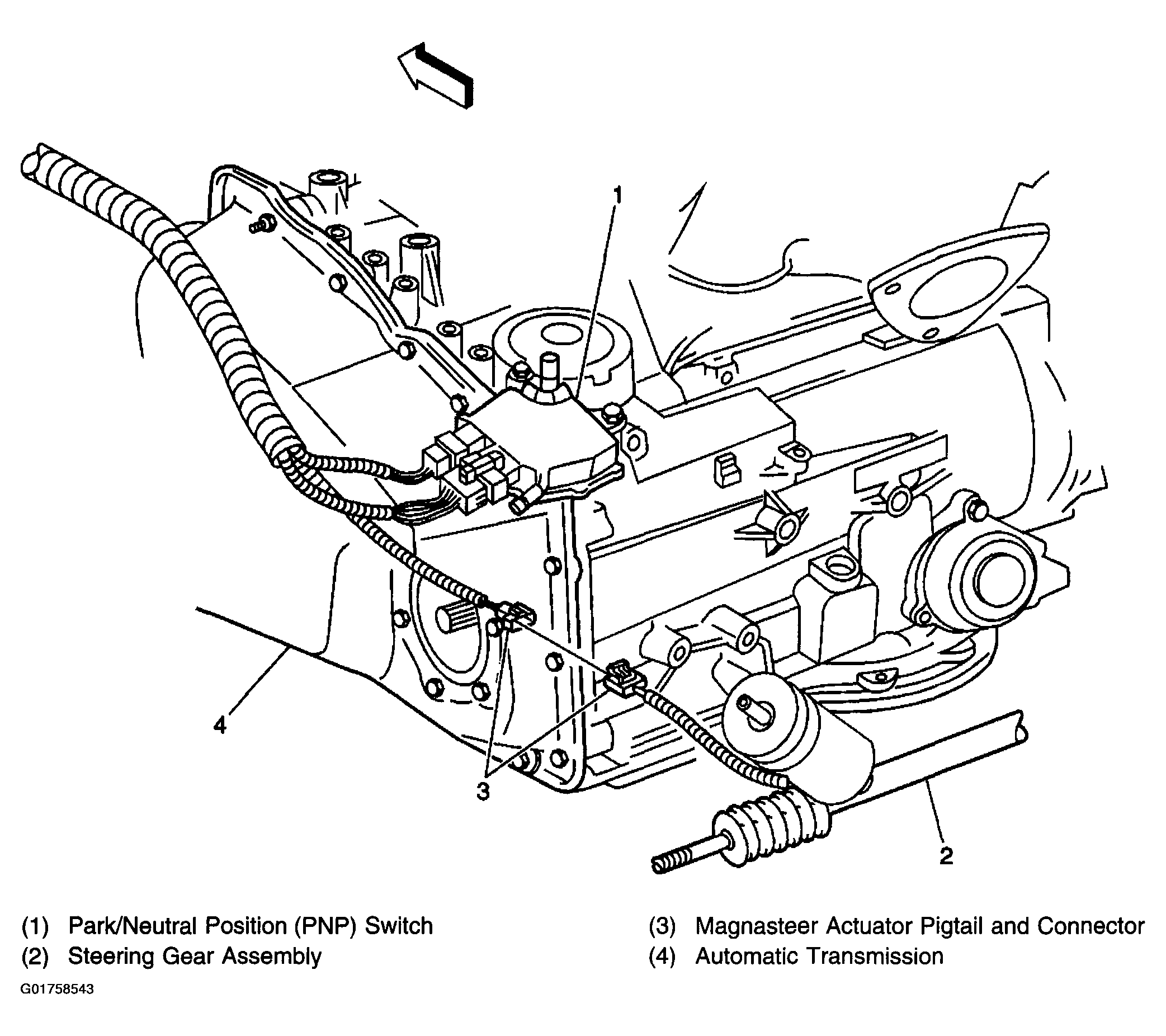 1

4

3

2

(1) Park/Neutral Position (PNP) Switch
(2) Steering Gear Assembly

(3) Magnasteer Actuator Pigtail and Connector
(4) Automatic Transmission

G01758543