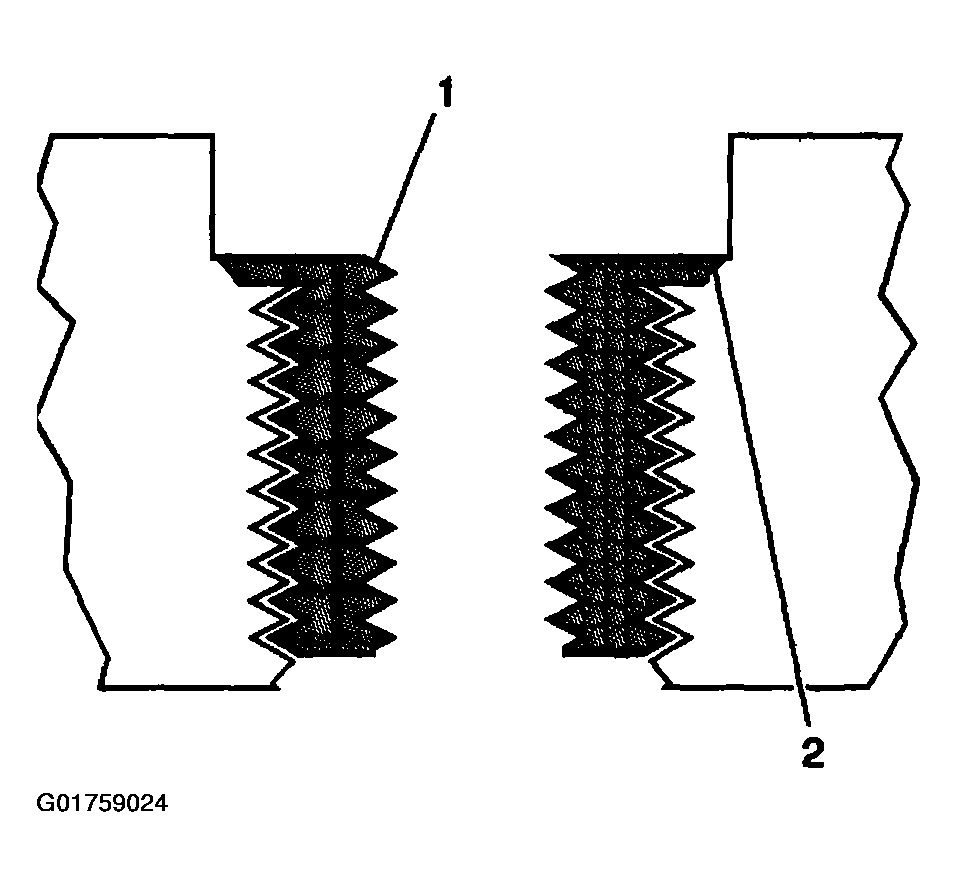 1

2

G01759024