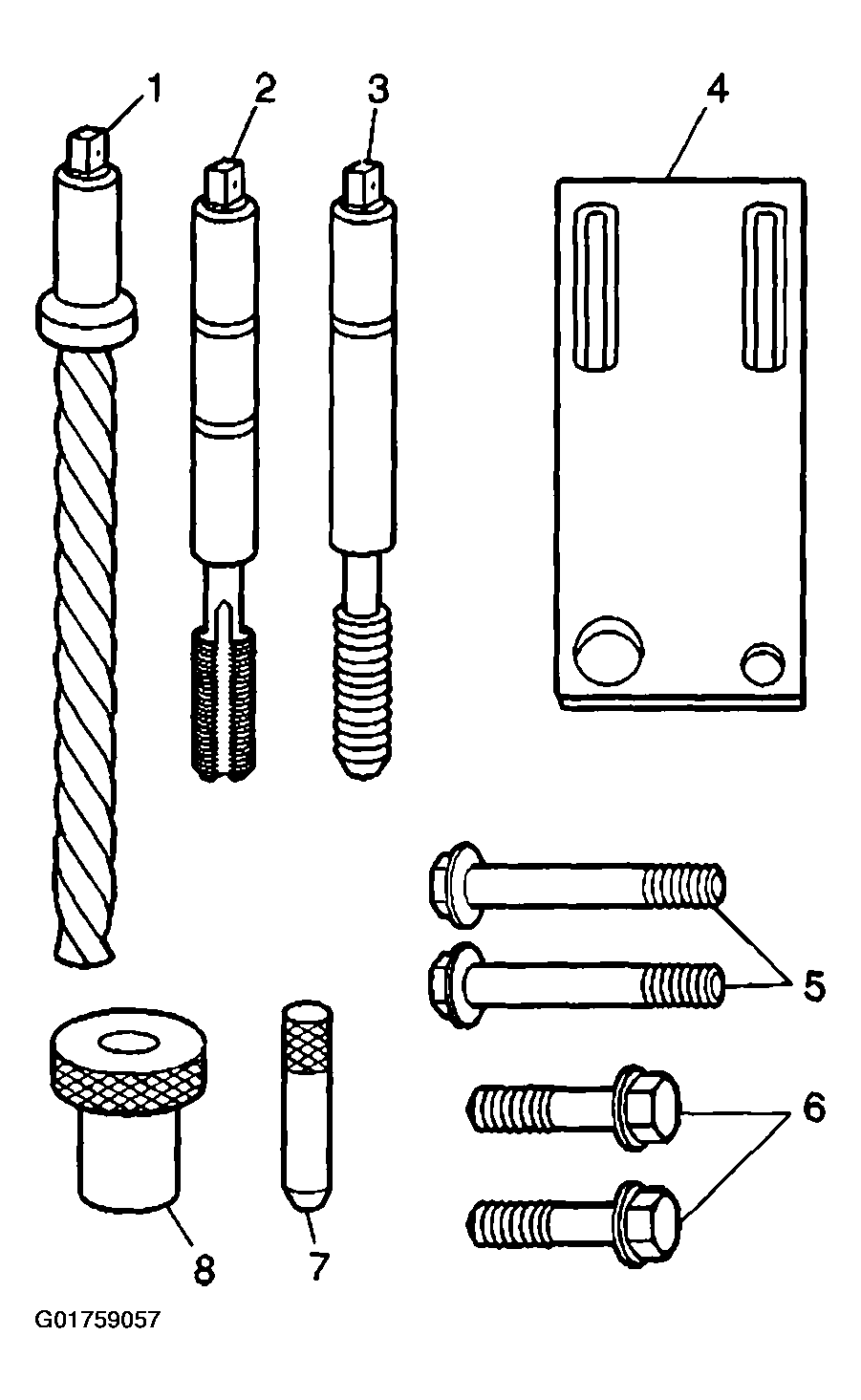 1
2
3
4
5
6
8
7
G01759057