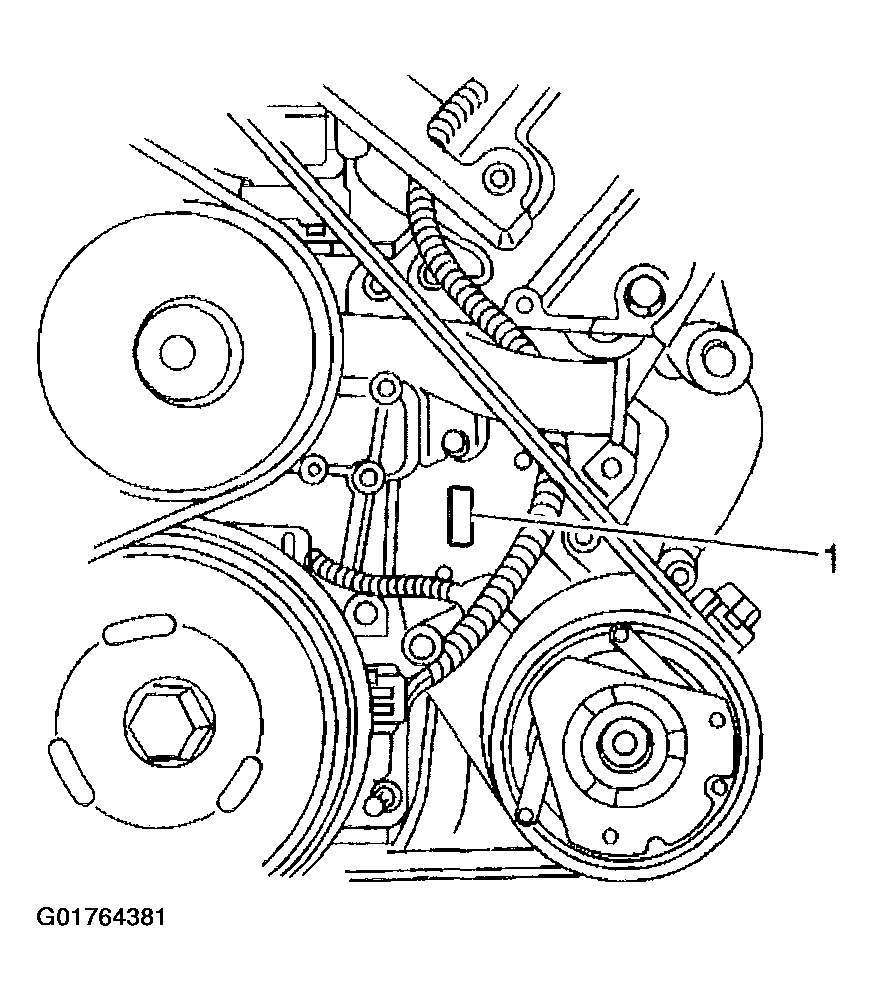 1

G01764381