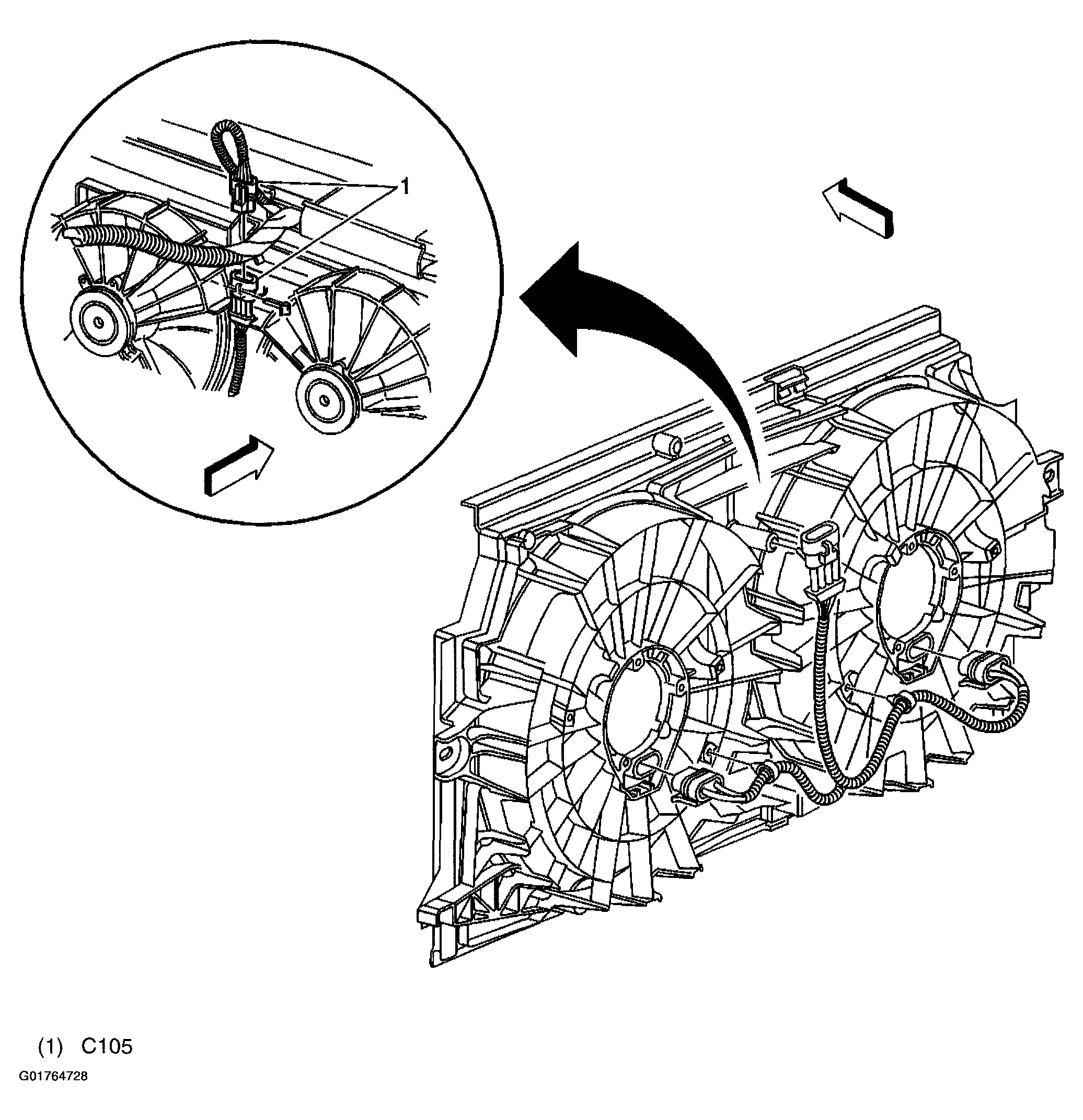 1

(1) C105

G01764728