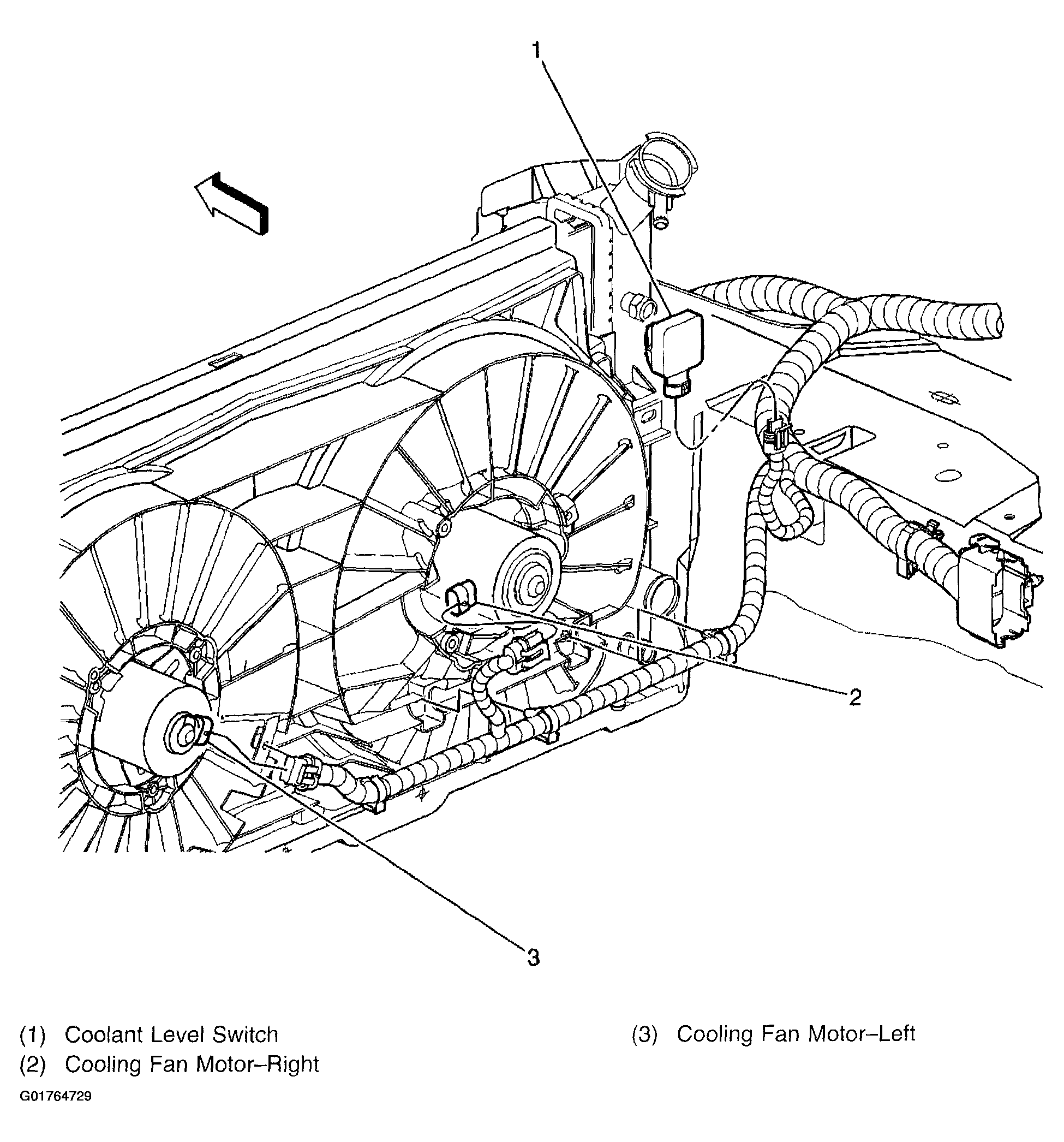 1

2

3

(1) Coolant Level Switch
(2) Cooling Fan Motor–Right

(3) Cooling Fan Motor–Left

G01764729