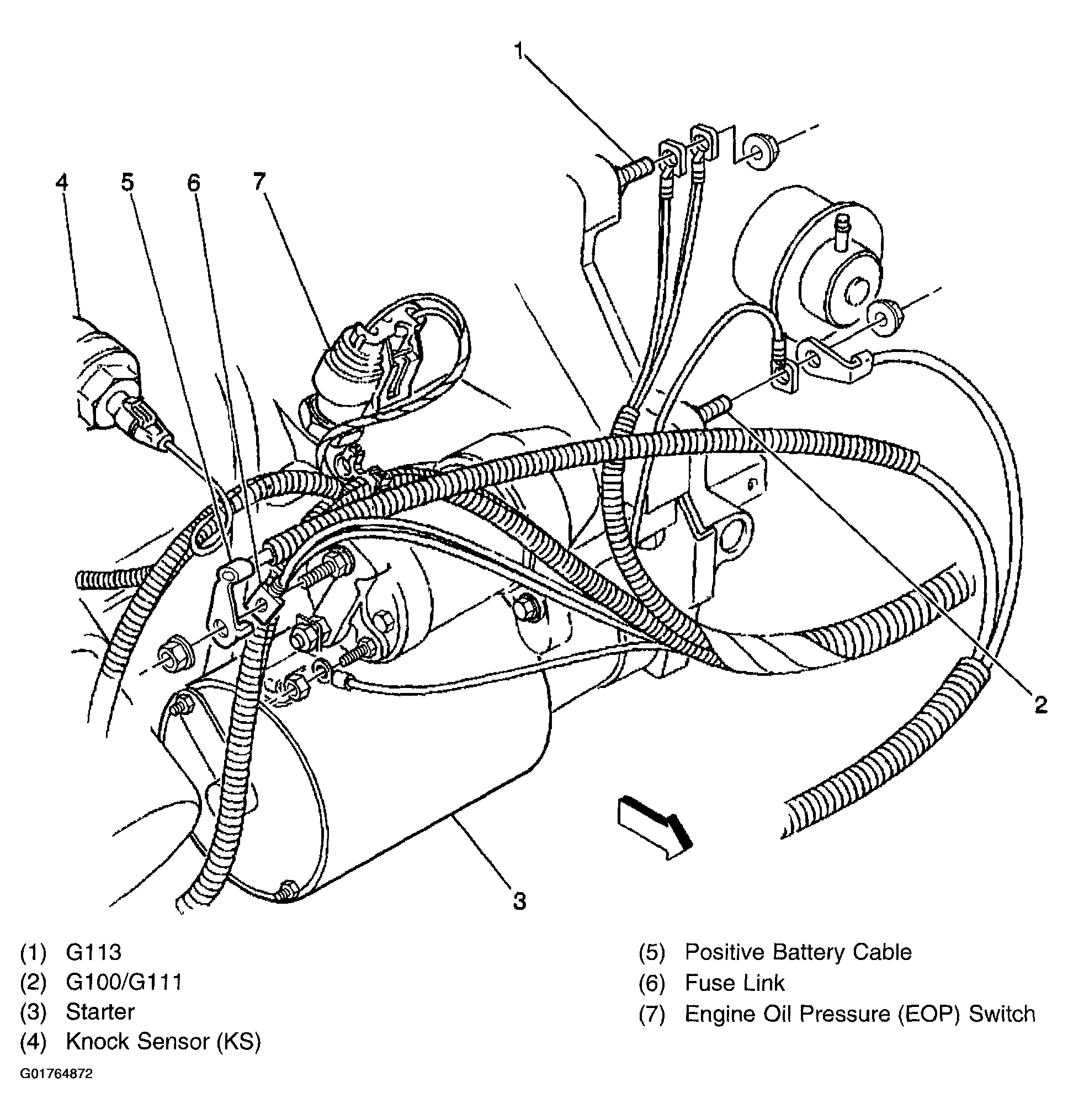 1

4 5 6 7

2

3

(1) G113
(2) G100/G111
(3) Starter
(4) Knock Sensor (KS)

(5) Positive Battery Cable
(6) Fuse Link
(7) Engine Oil Pressure (EOP) Switch

G01764872