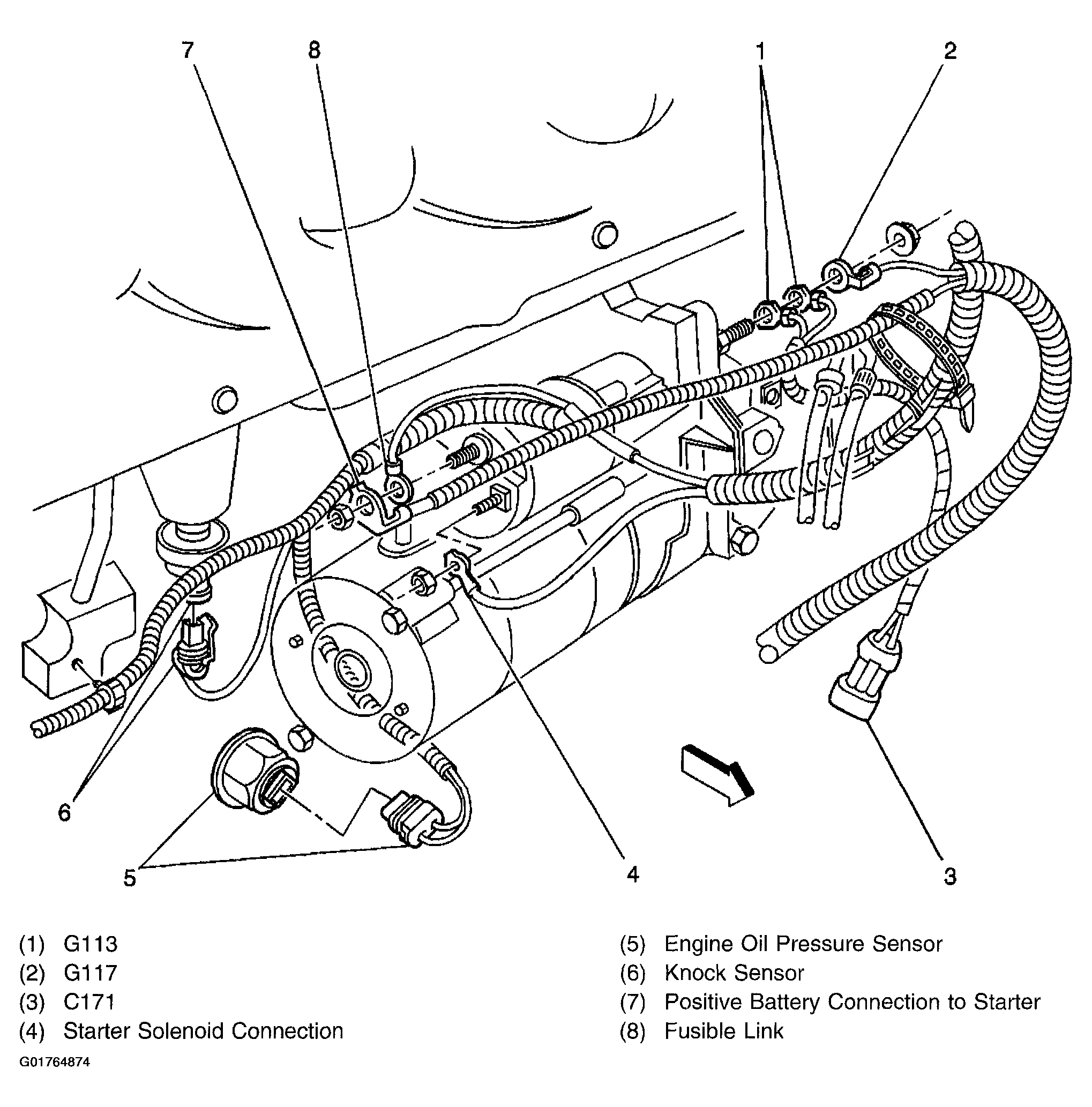 7
8
1
2
6
5
4
3

(1) G113
(2) G117
(3) C171
(4) Starter Solenoid Connection

(5) Engine Oil Pressure Sensor
(6) Knock Sensor
(7) Positive Battery Connection to Starter
(8) Fusible Link

G01764874