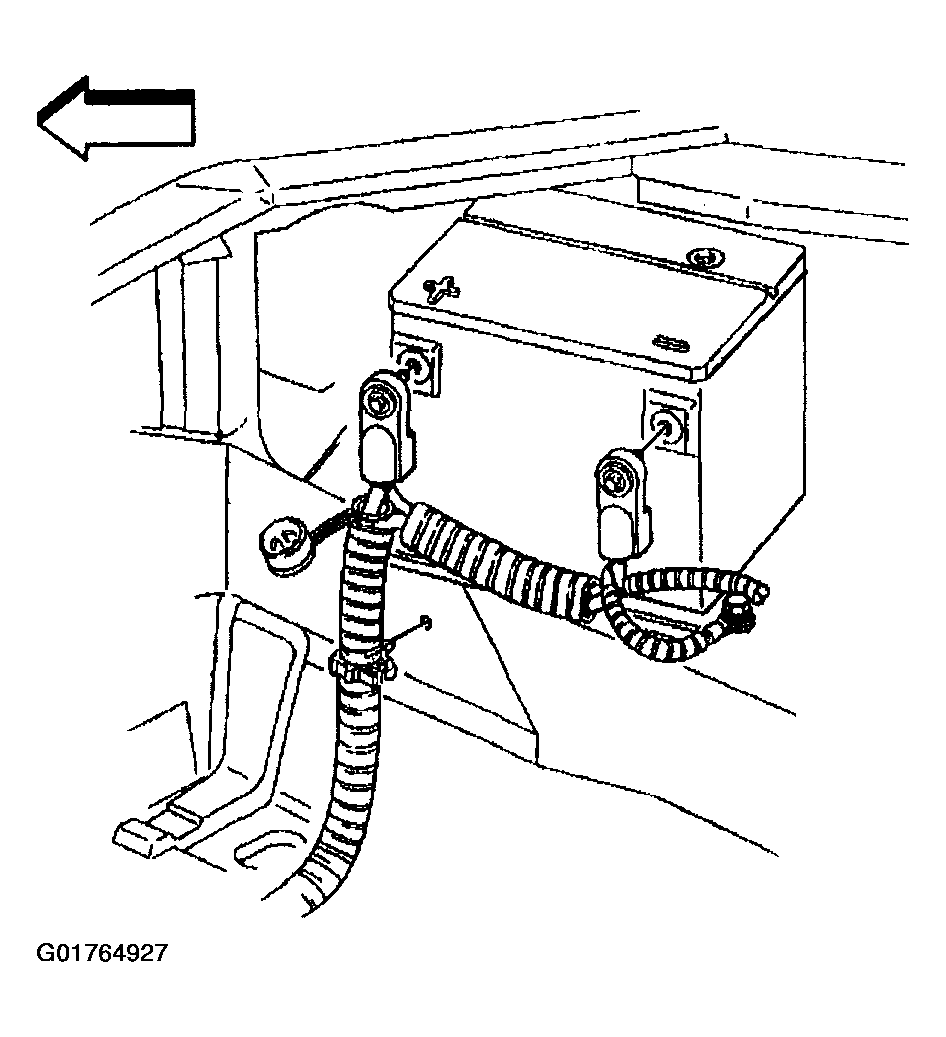 G01764927