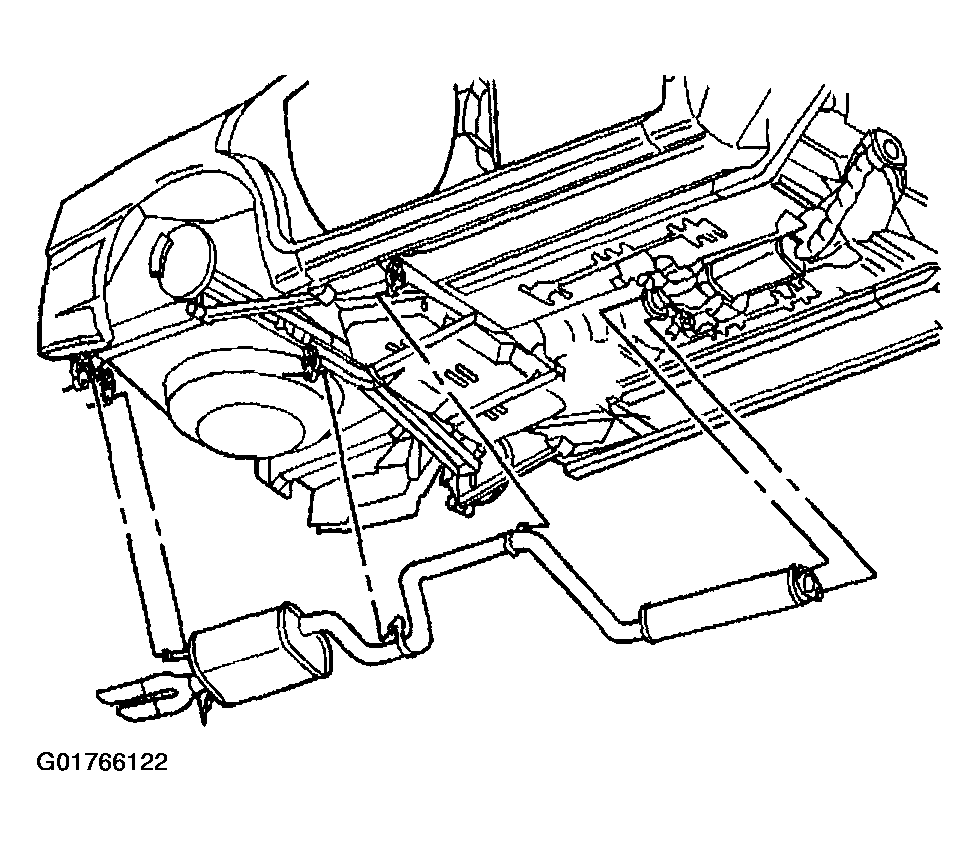 G01766122