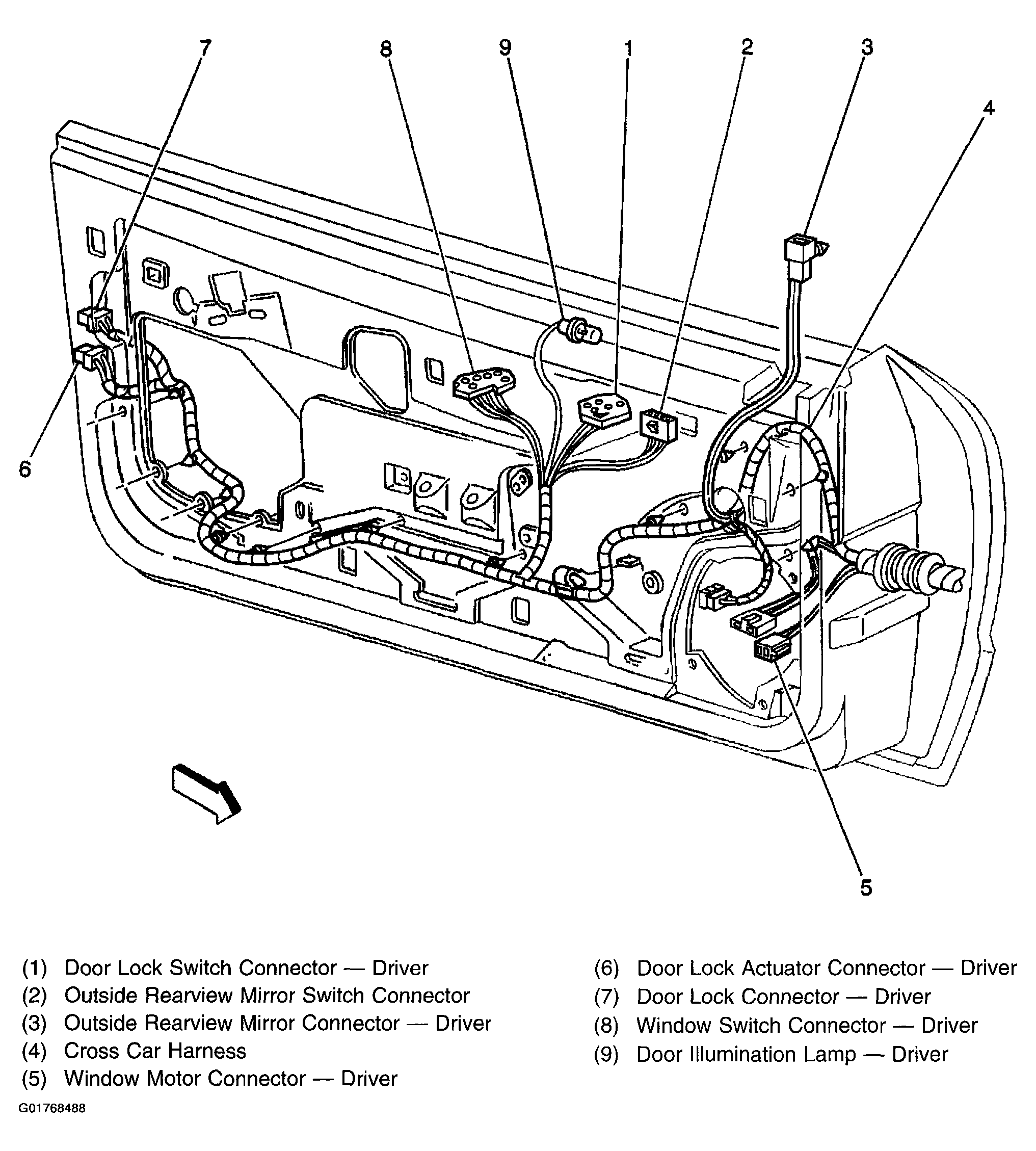 7 8 9 1 2 3

4

6

5

(1) Door Lock Switch Connector — Driver
(2) Outside Rearview Mirror Switch Connector
(3) Outside Rearview Mirror Connector — Driver
(4) Cross Car Harness
(5) Window Motor Connector — Driver

(6) Door Lock Actuator Connector — Driver
(7) Door Lock Connector — Driver
(8) Window Switch Connector — Driver
(9) Door Illumination Lamp — Driver

G01768488