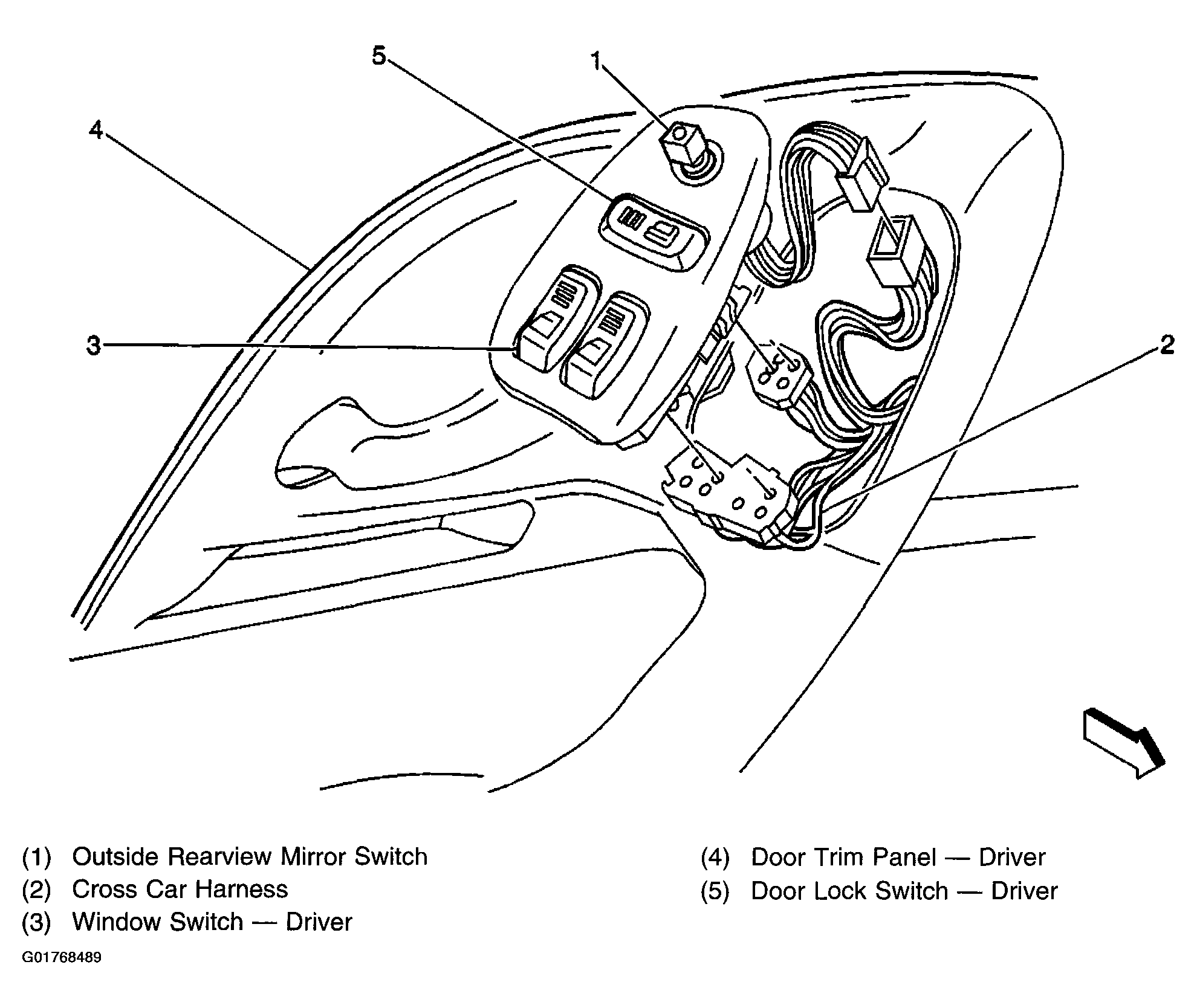 5
1
4
3
2

(1) Outside Rearview Mirror Switch
(2) Cross Car Harness
(3) Window Switch — Driver

(4) Door Trim Panel — Driver
(5) Door Lock Switch — Driver

G01768489