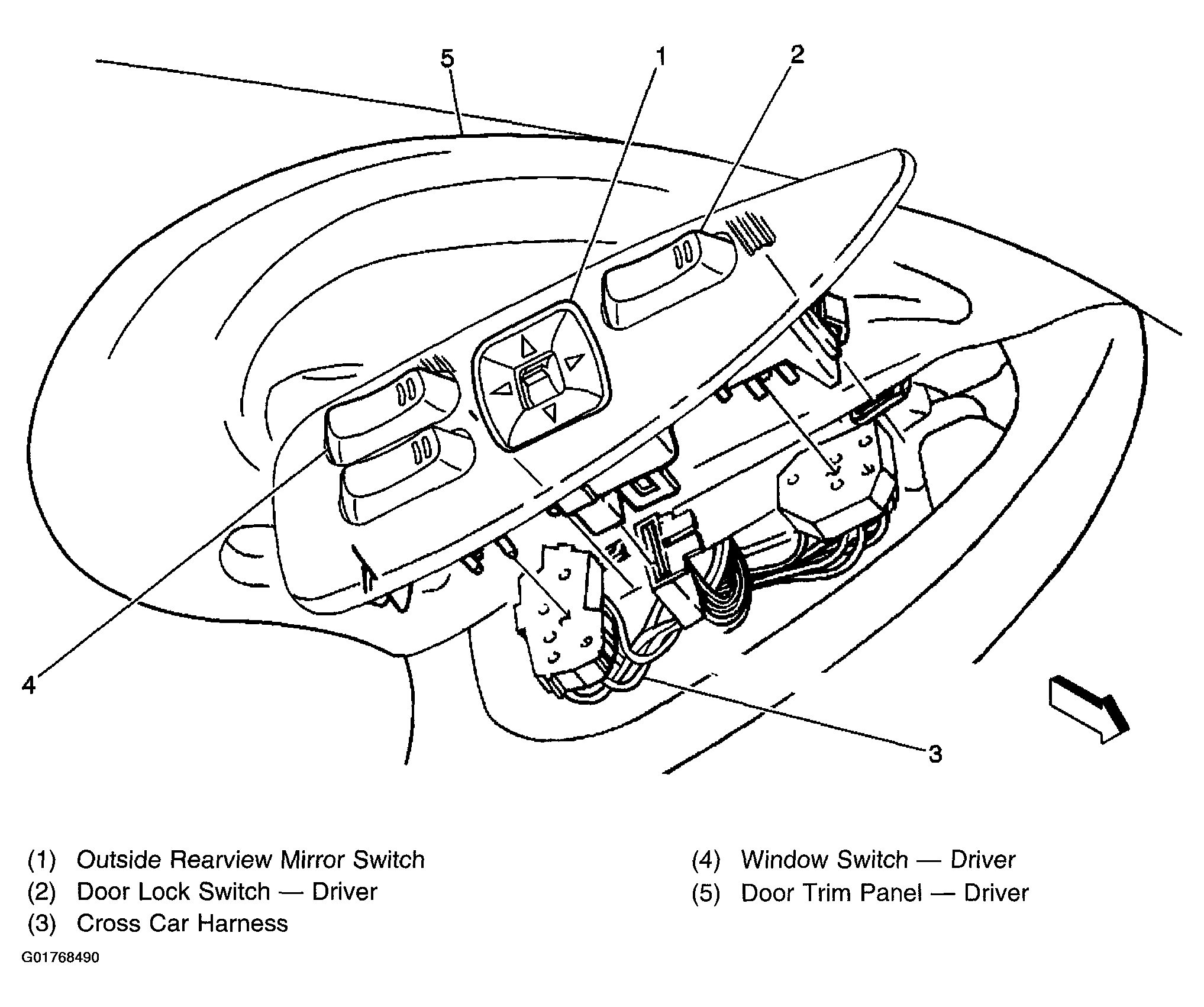 5
1
2
4
3

(1) Outside Rearview Mirror Switch
(2) Door Lock Switch — Driver
(3) Cross Car Harness

(4) Window Switch — Driver
(5) Door Trim Panel — Driver

G01768490