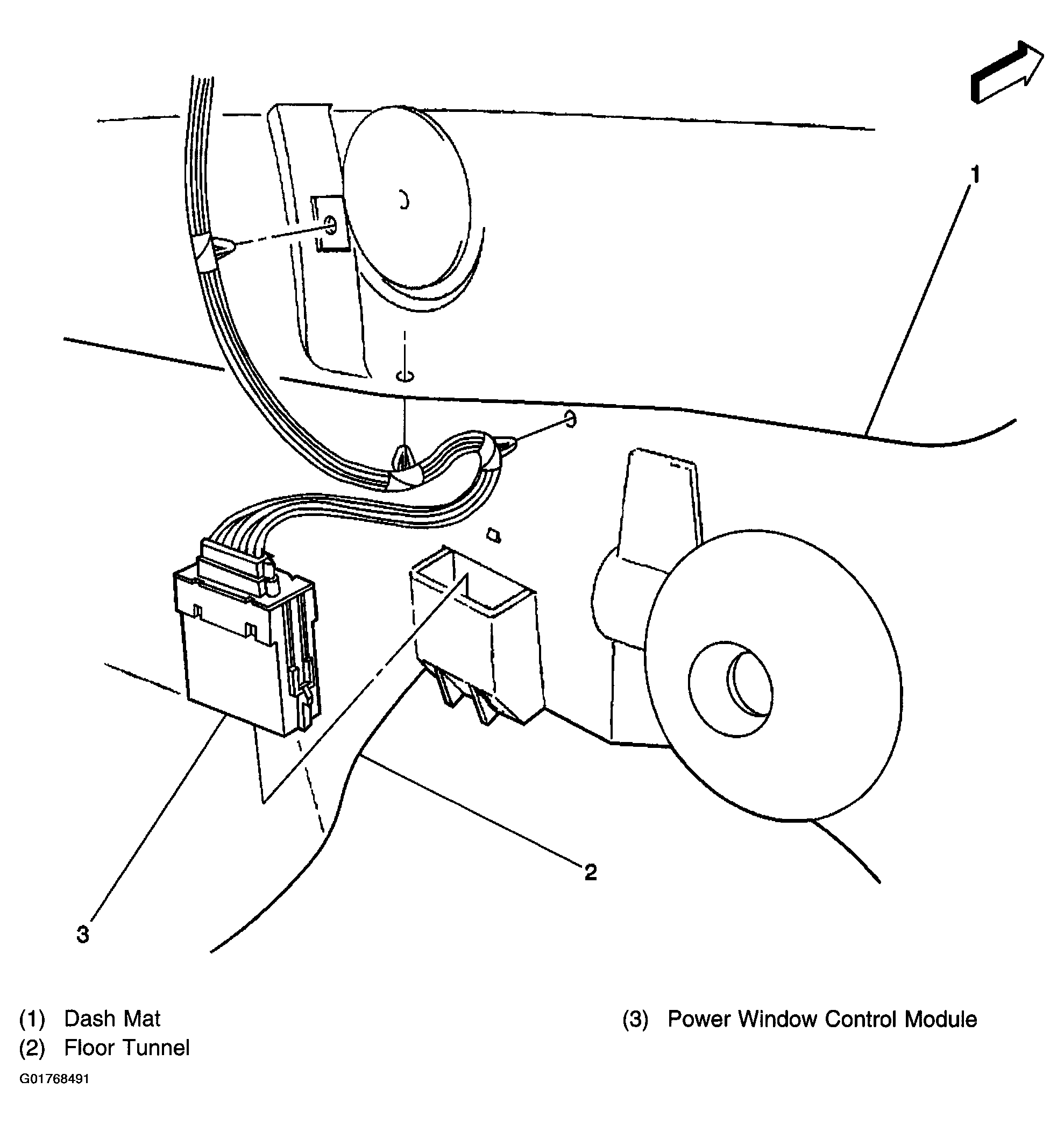 1

2

3

(1) Dash Mat
(2) Floor Tunnel

(3) Power Window Control Module

G01768491