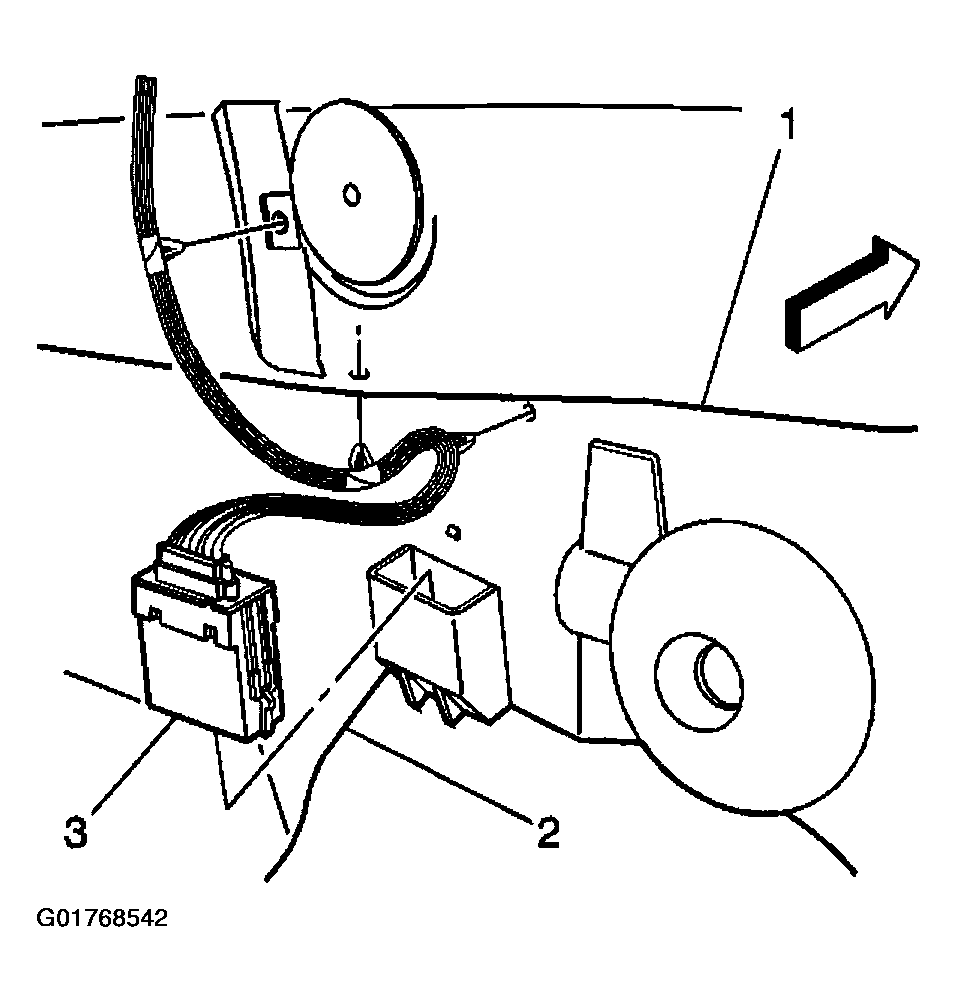 1

3

2

G01768542