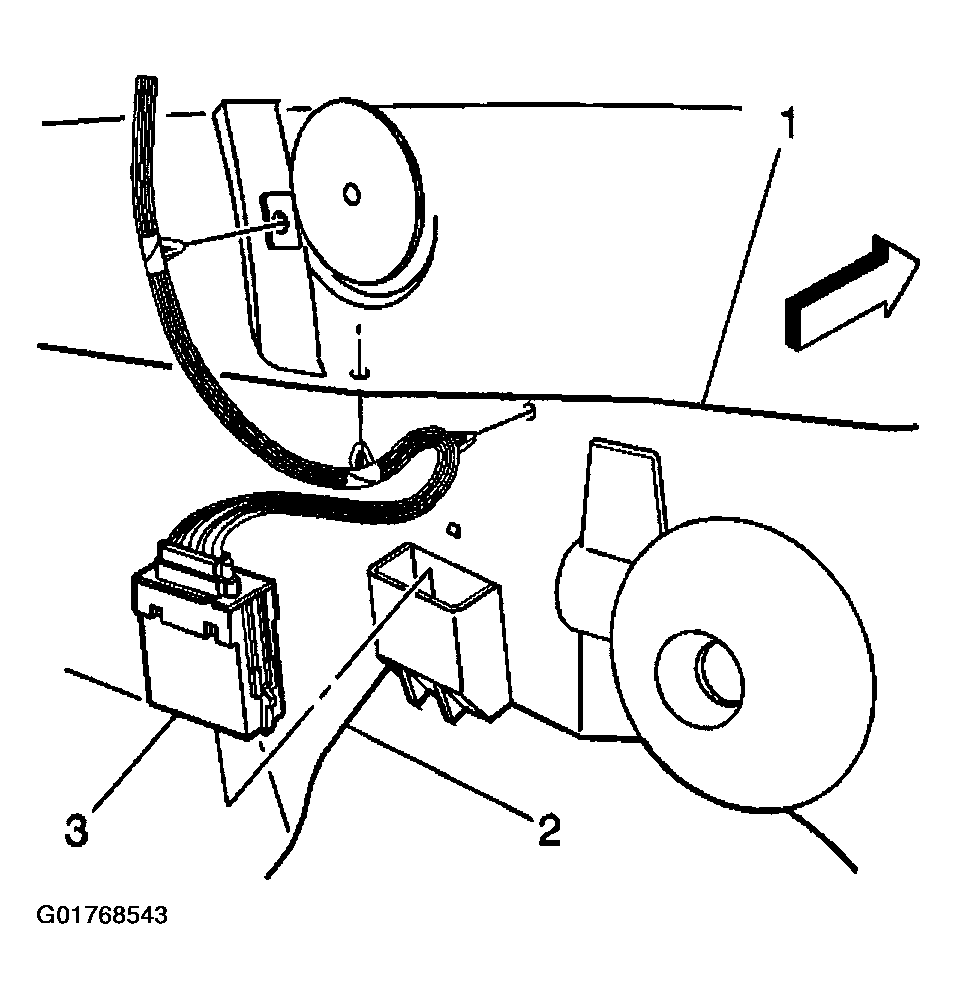 1
3
2
G01768543