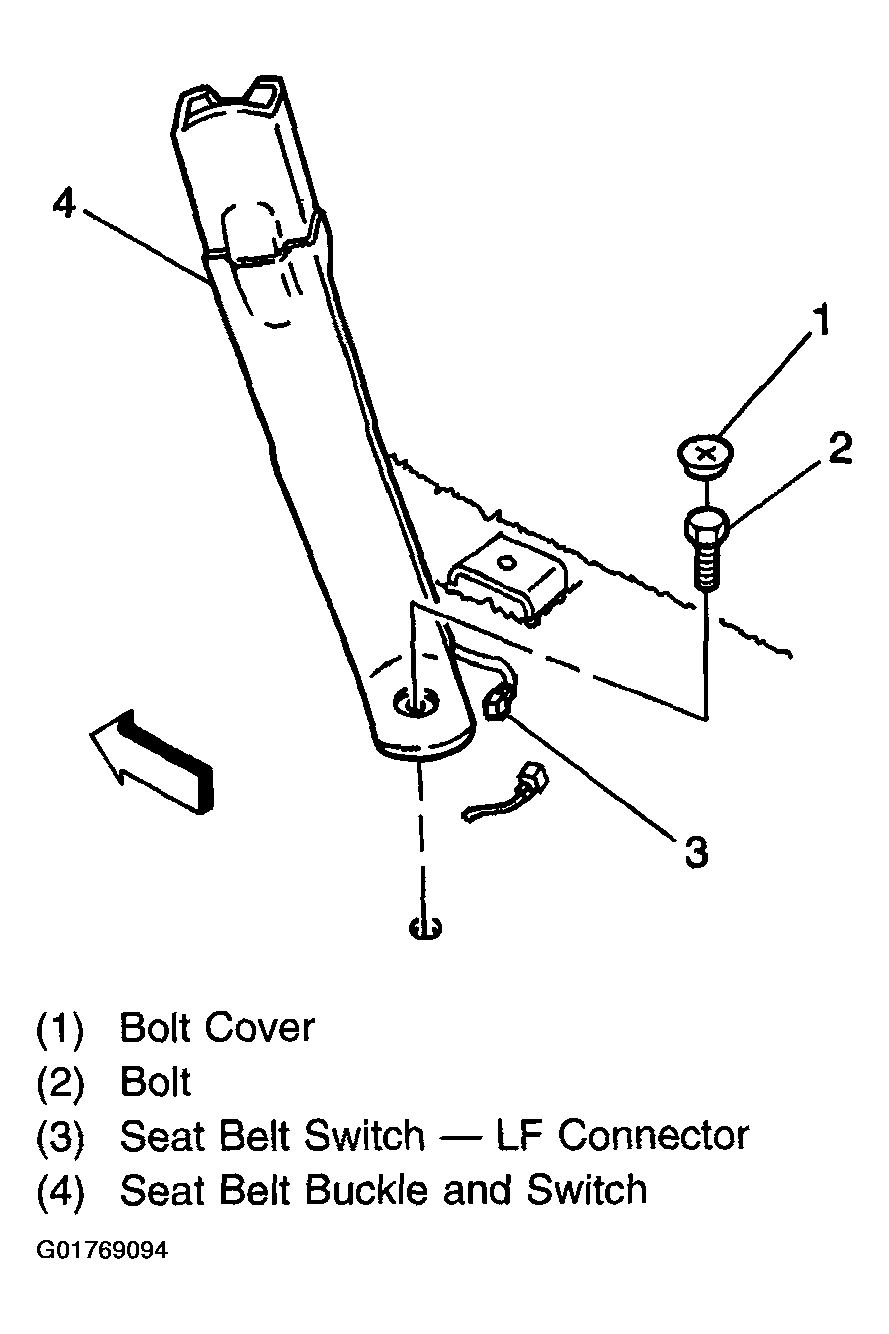 4

1

2

3

(1) Bolt Cover
(2) Bolt
(3) Seat Belt Switch — LF Connector
(4) Seat Belt Buckle and Switch

G01769094