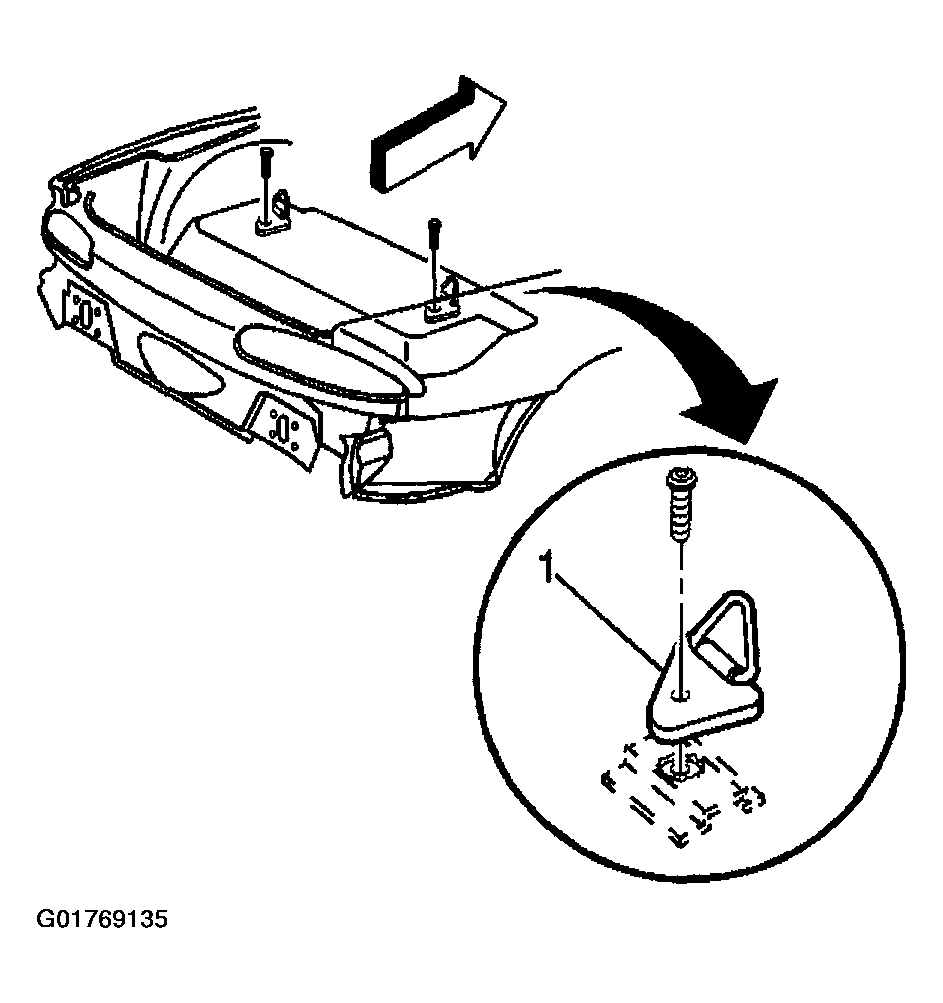 1

G01769135