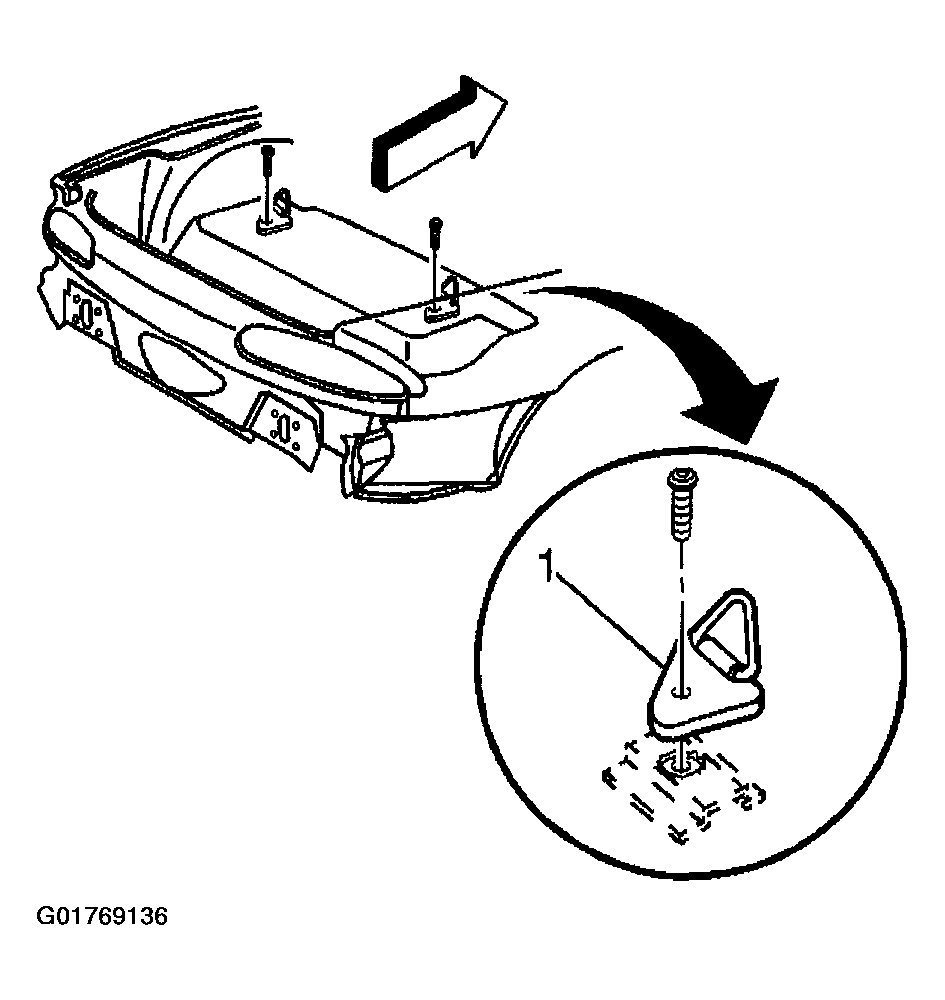 1

G01769136