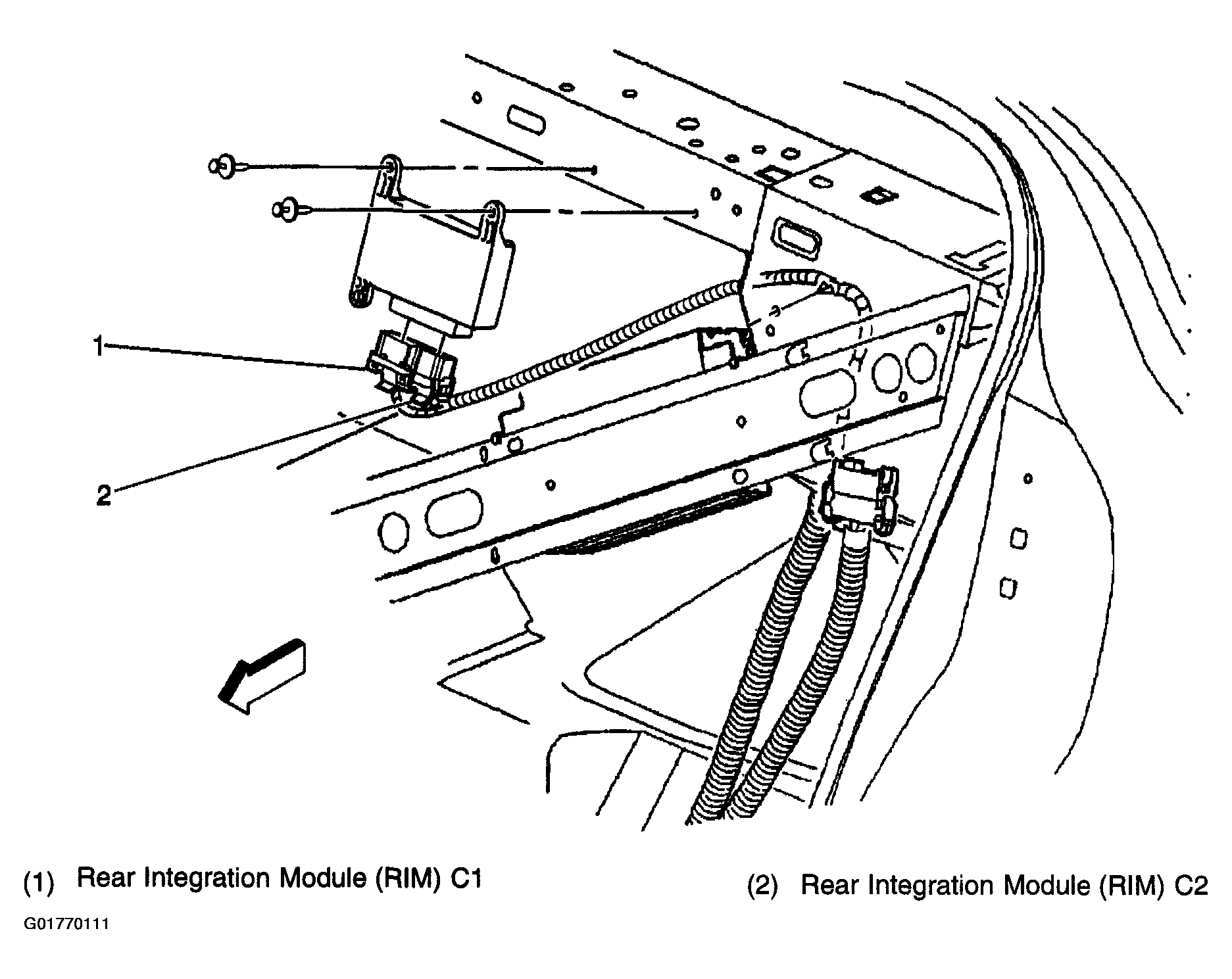 1

2

(1) Rear Integration Module (RIM) C1

(2) Rear Integration Module (RIM) C2

G01770111