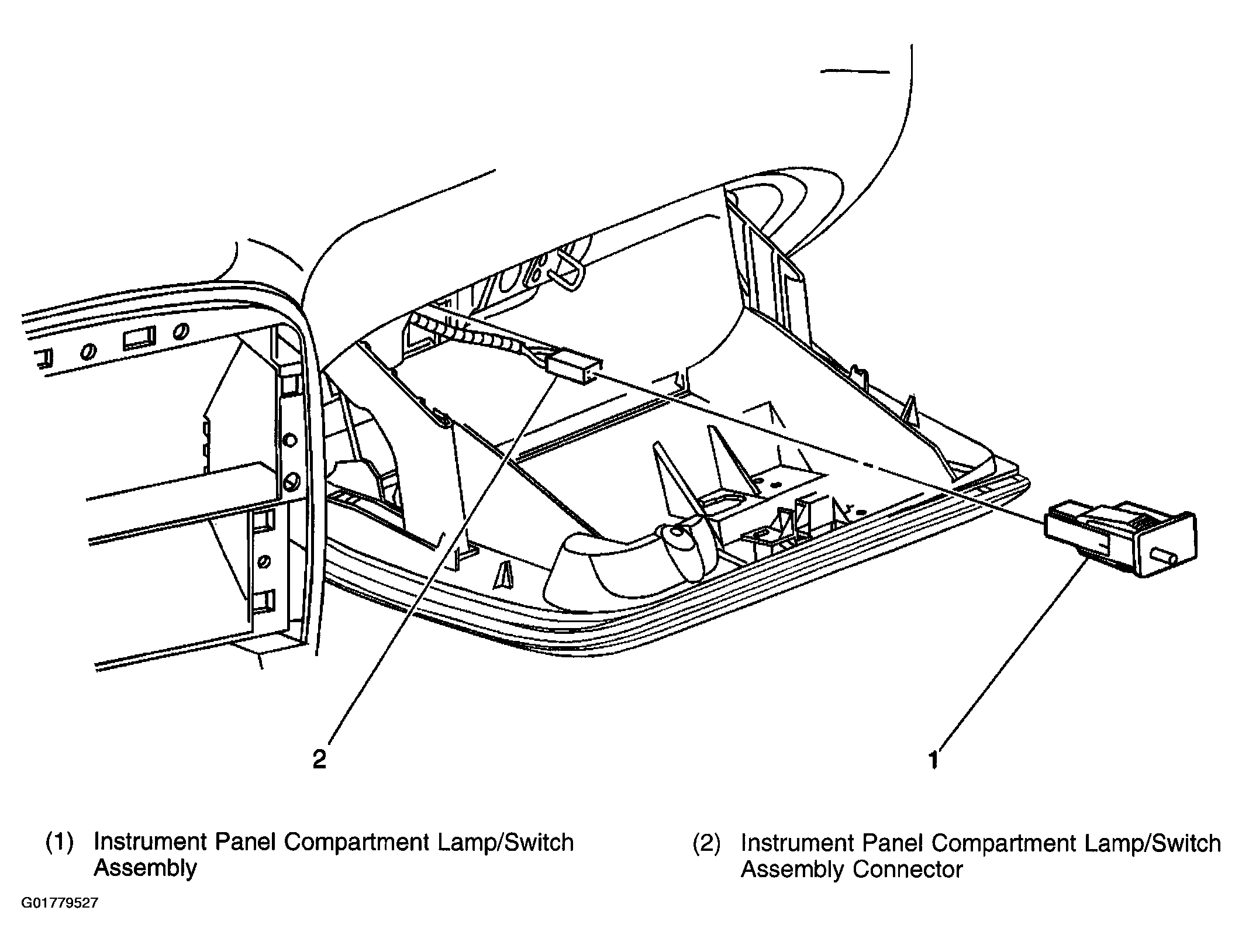 2

1

(1) Instrument Panel Compartment Lamp/Switch Assembly

(2) Instrument Panel Compartment Lamp/Switch Assembly Connector

G01779527