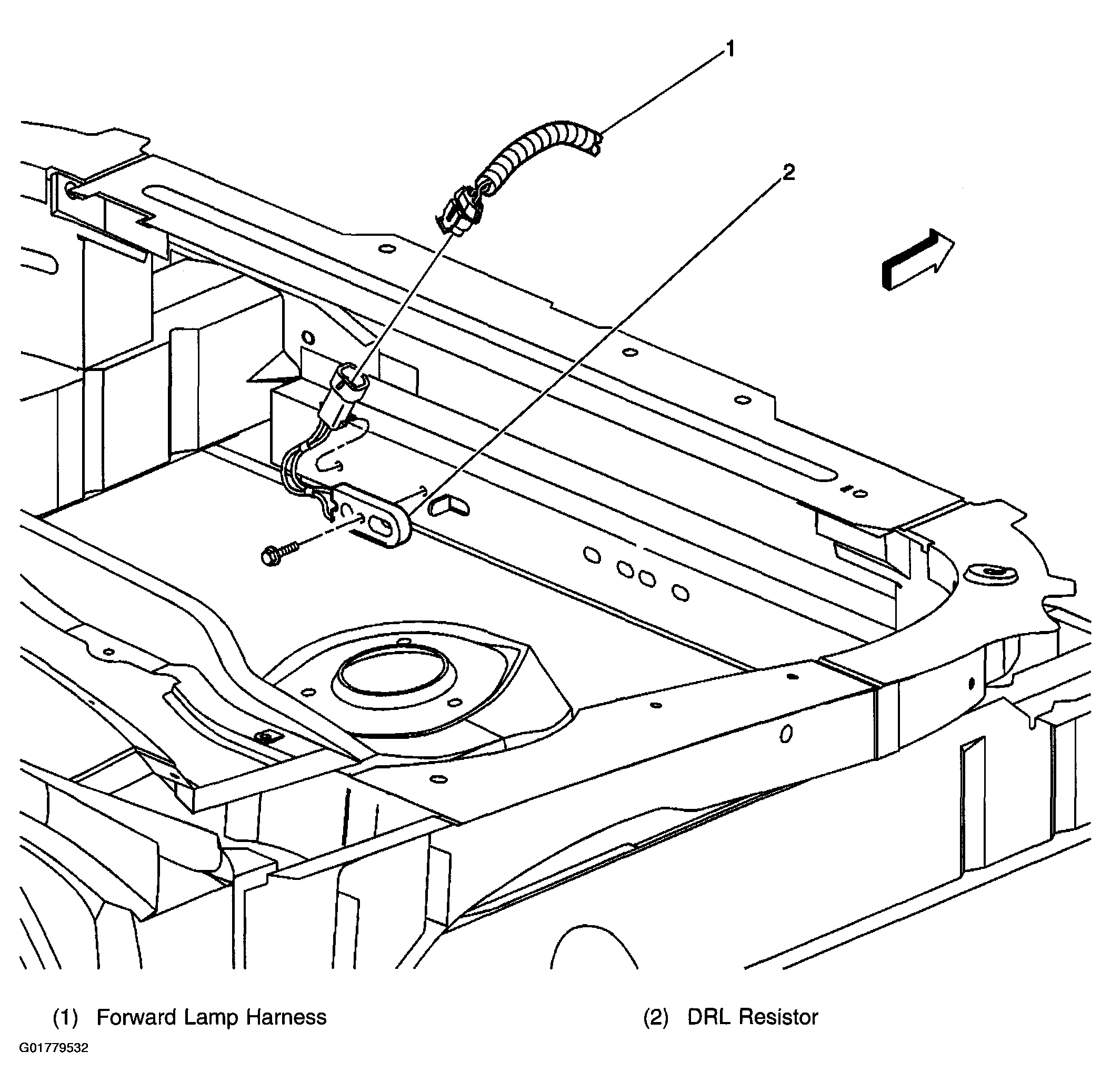 1

2

(1) Forward Lamp Harness

(2) DRL Resistor

G01779532