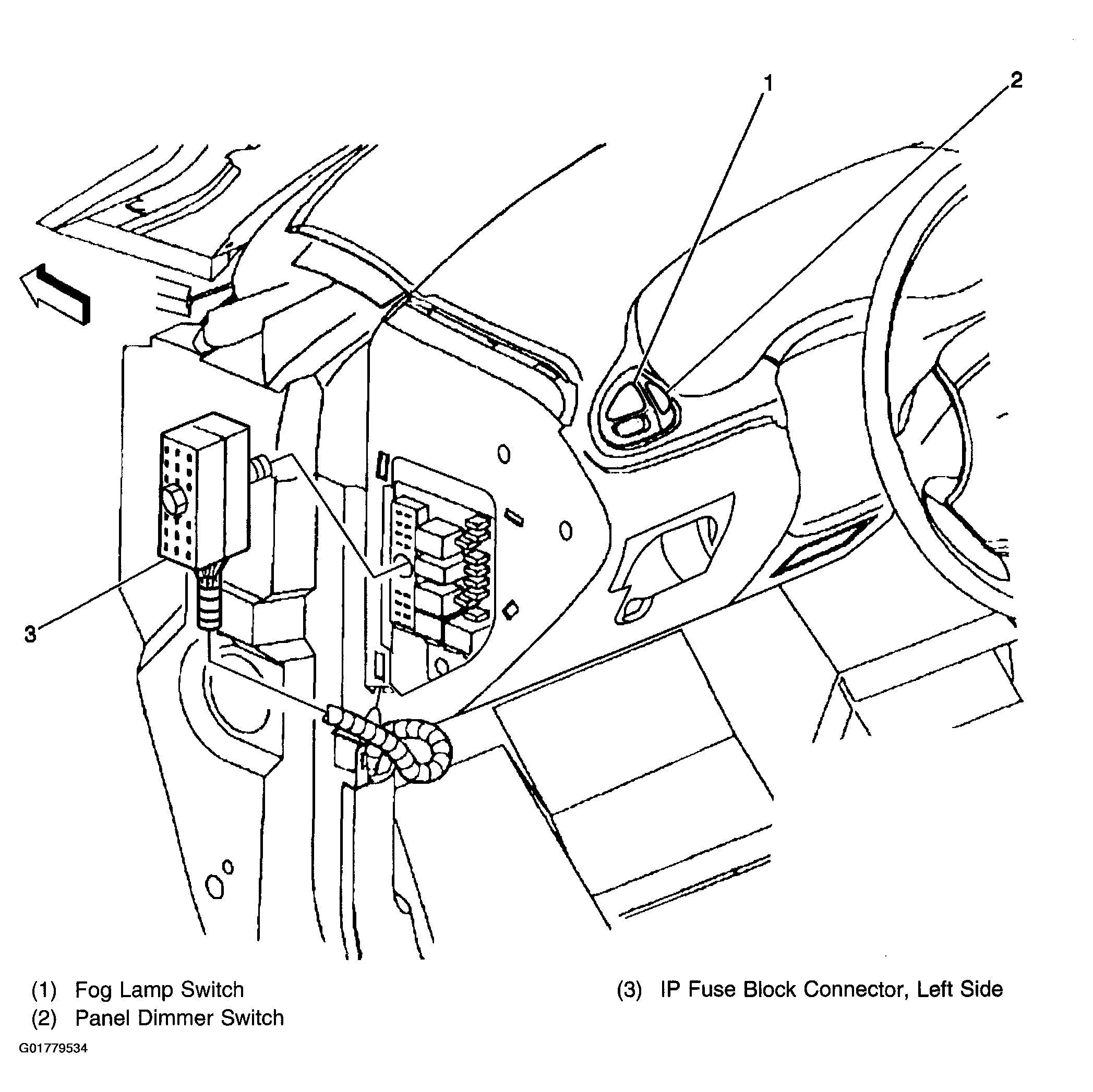 1
2
3

(1) Fog Lamp Switch
(2) Panel Dimmer Switch

(3) IP Fuse Block Connector, Left Side

G01779534