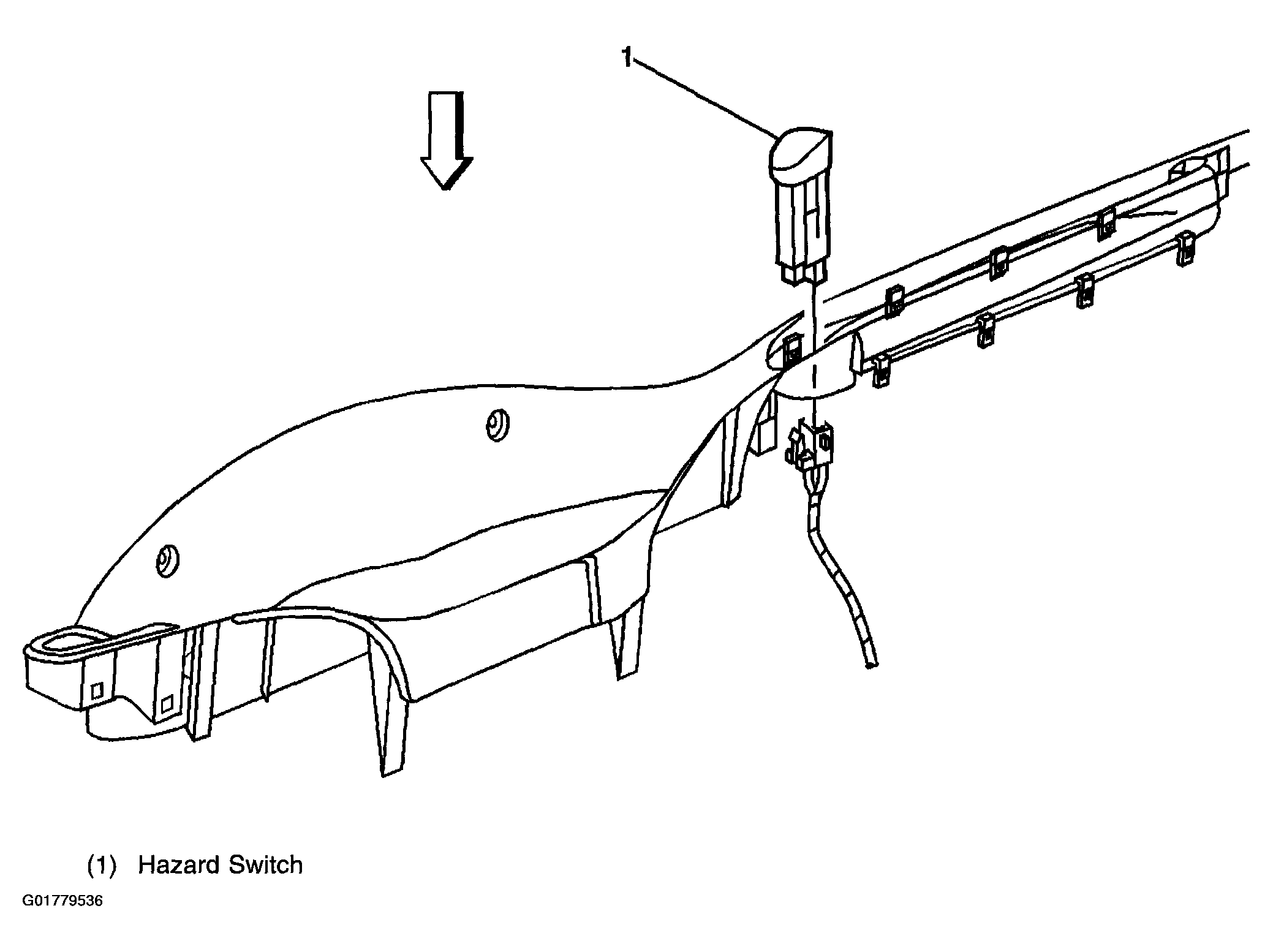 1

(1) Hazard Switch

G01779536