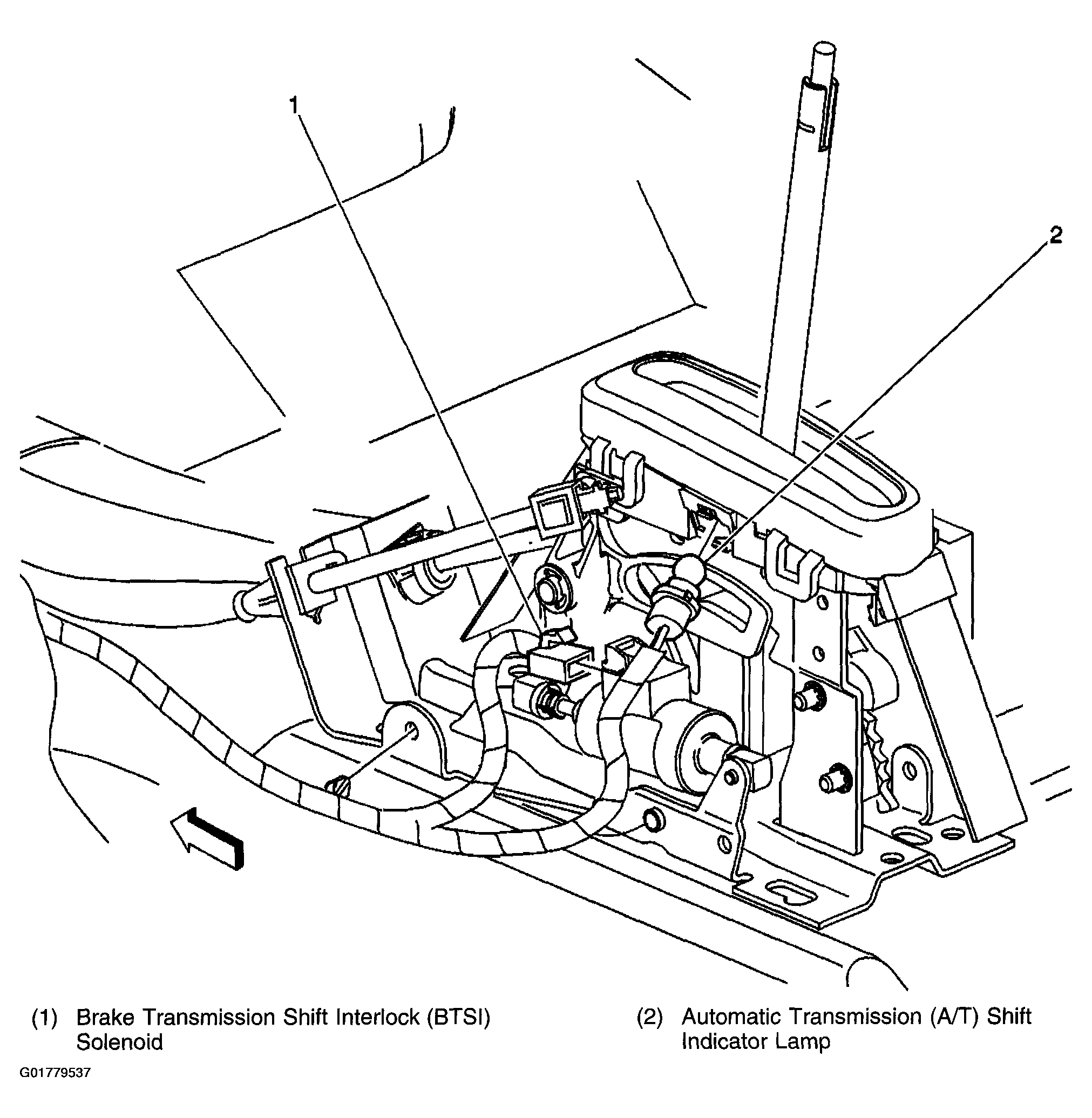 1

2

(1) Brake Transmission Shift Interlock (BTSI) Solenoid

(2) Automatic Transmission (A/T) Shift Indicator Lamp

G01779537