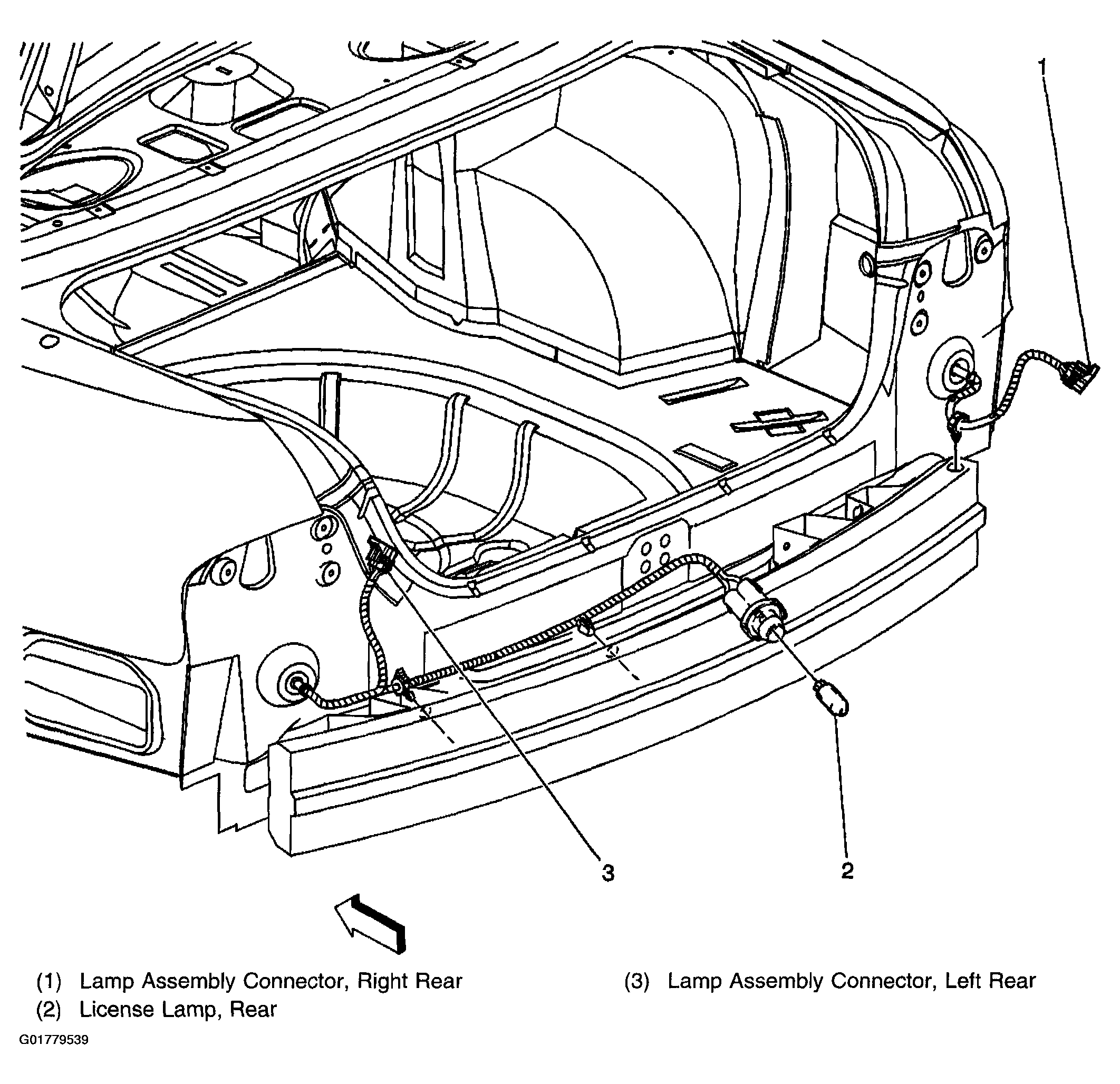 1

3

2

(1) Lamp Assembly Connector, Right Rear
(2) License Lamp, Rear

(3) Lamp Assembly Connector, Left Rear

G01779539