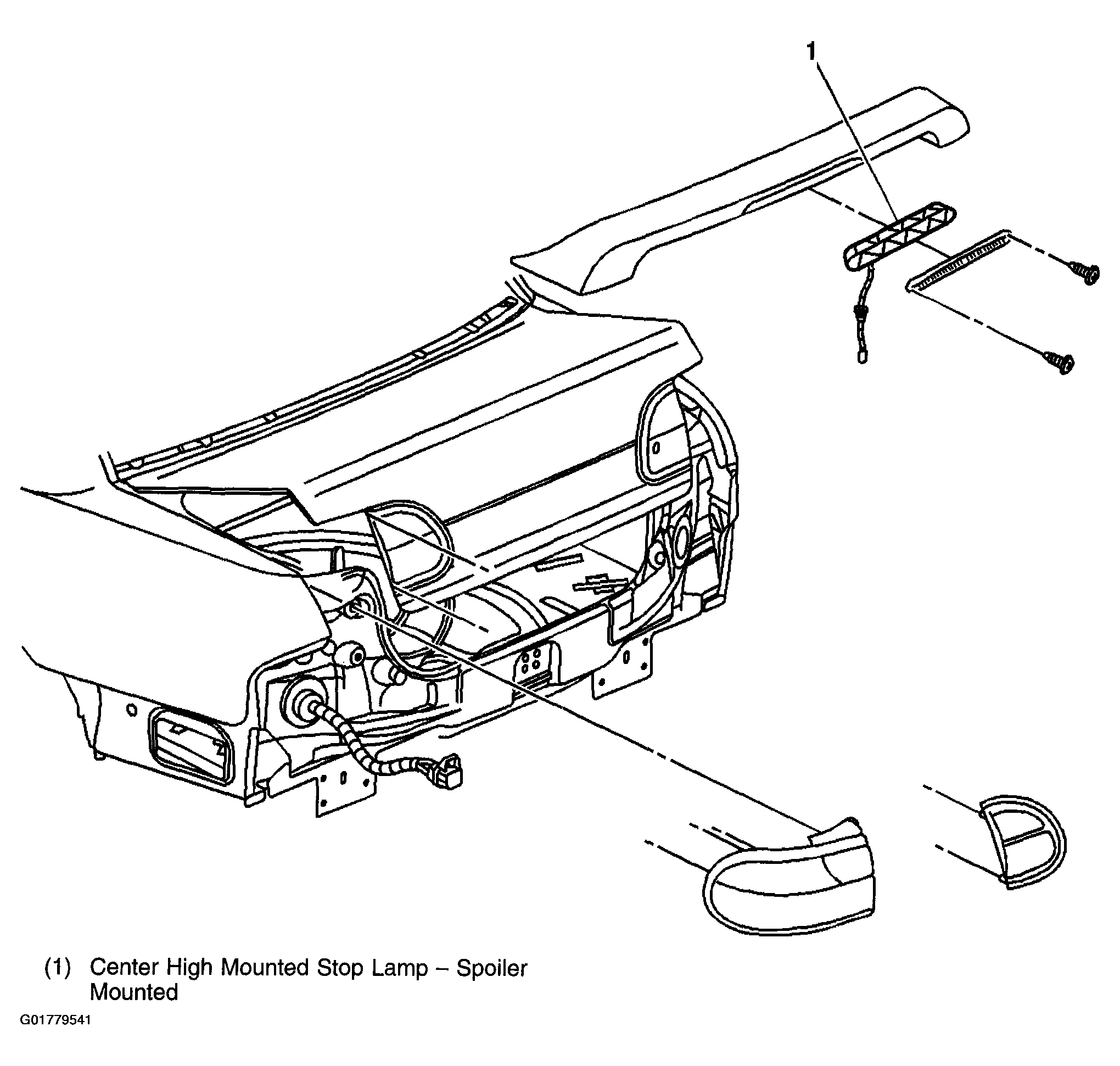 1

(1) Center High Mounted Stop Lamp – Spoiler Mounted

G01779541