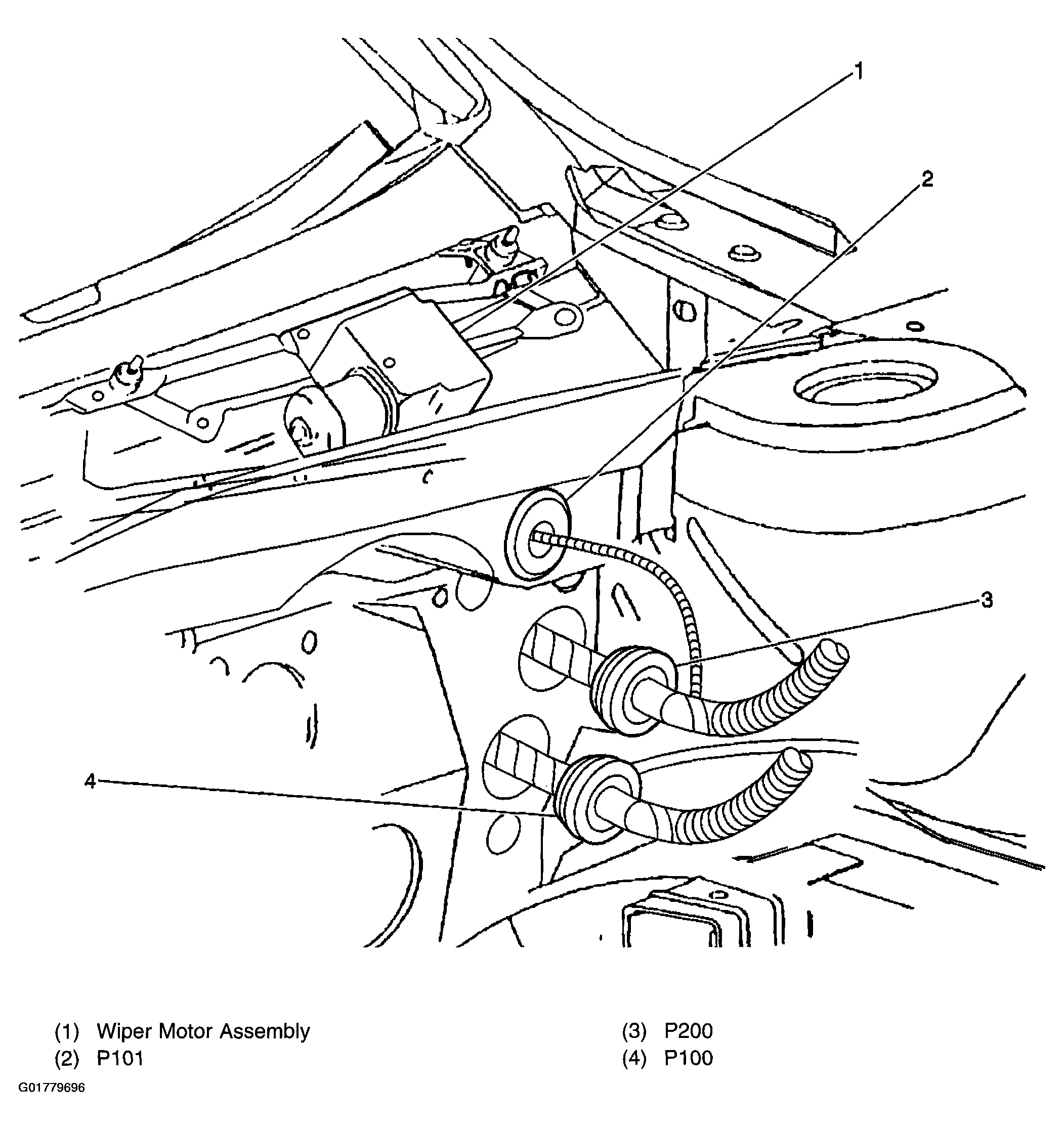 1
2
3
4

(1) Wiper Motor Assembly
(2) P101

(3) P200
(4) P100

G01779696