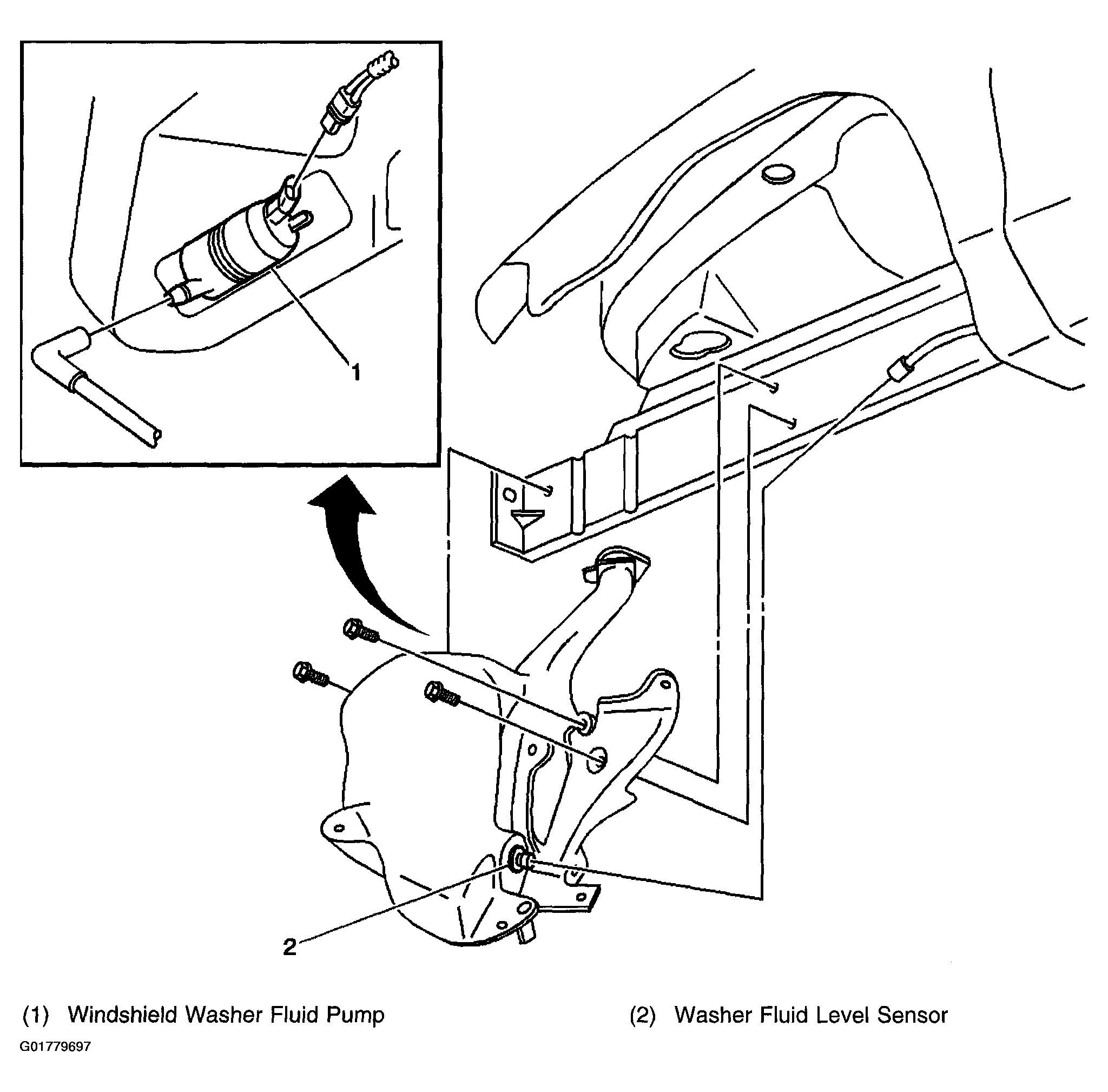 1

2

(1) Windshield Washer Fluid Pump

(2) Washer Fluid Level Sensor

G01779697