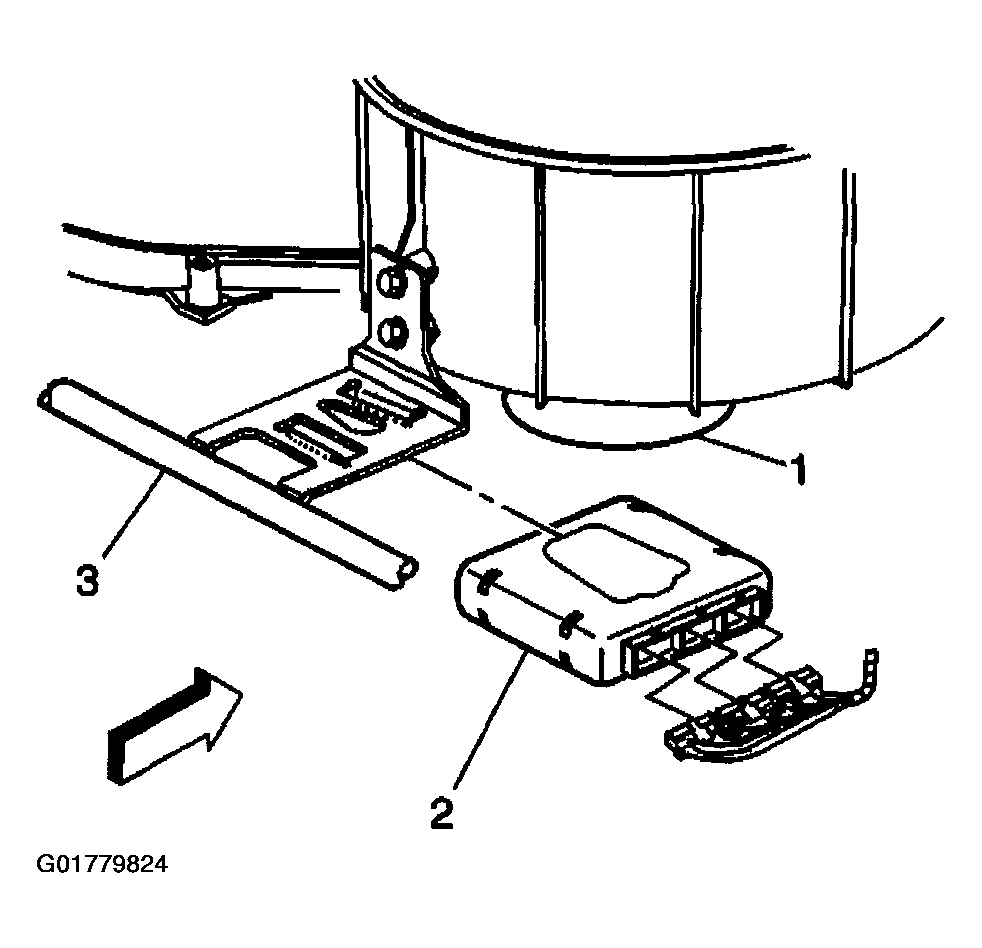 1

3

2

G01779824