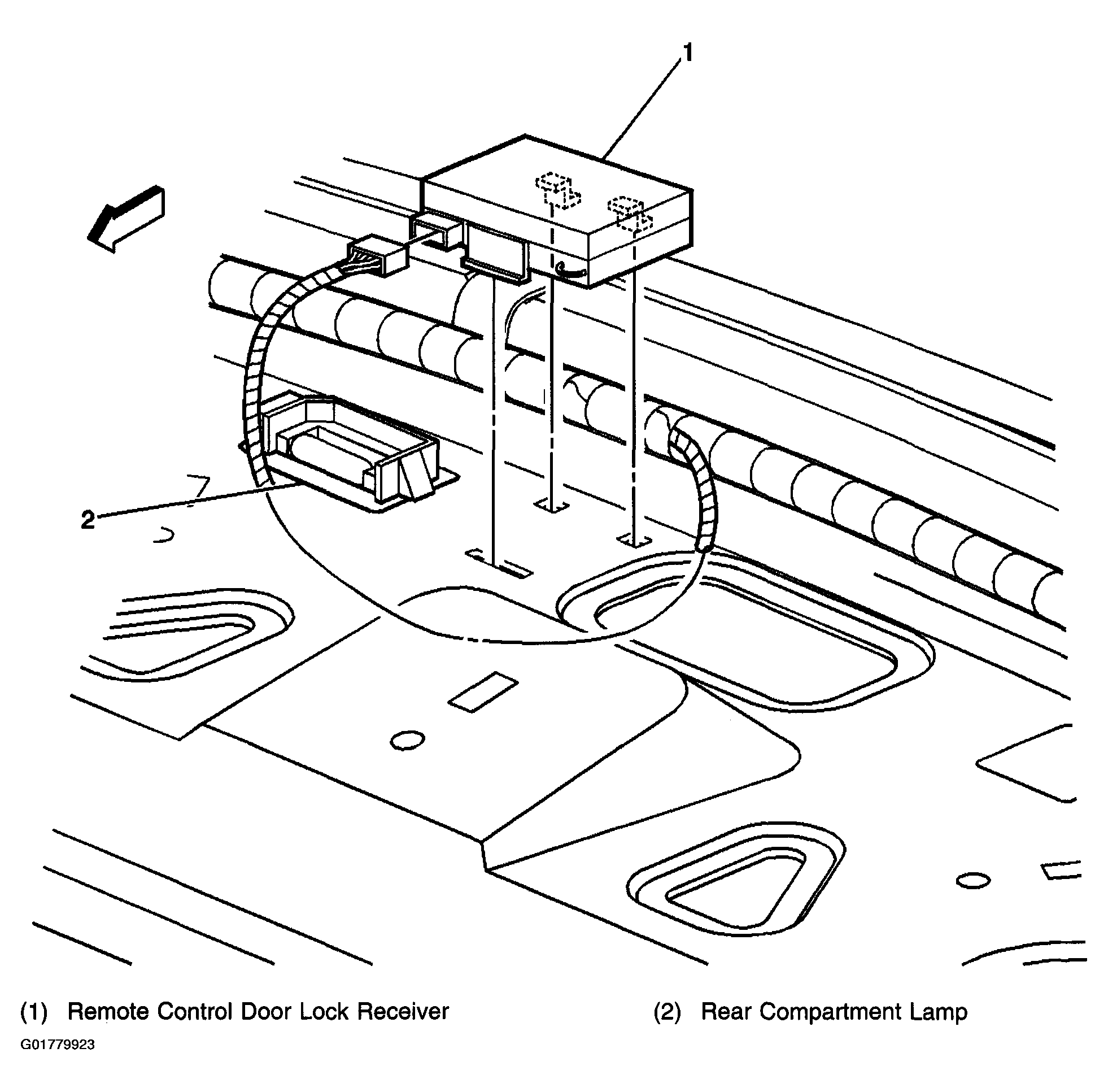 1

2

(1) Remote Control Door Lock Receiver

(2) Rear Compartment Lamp

G01779923