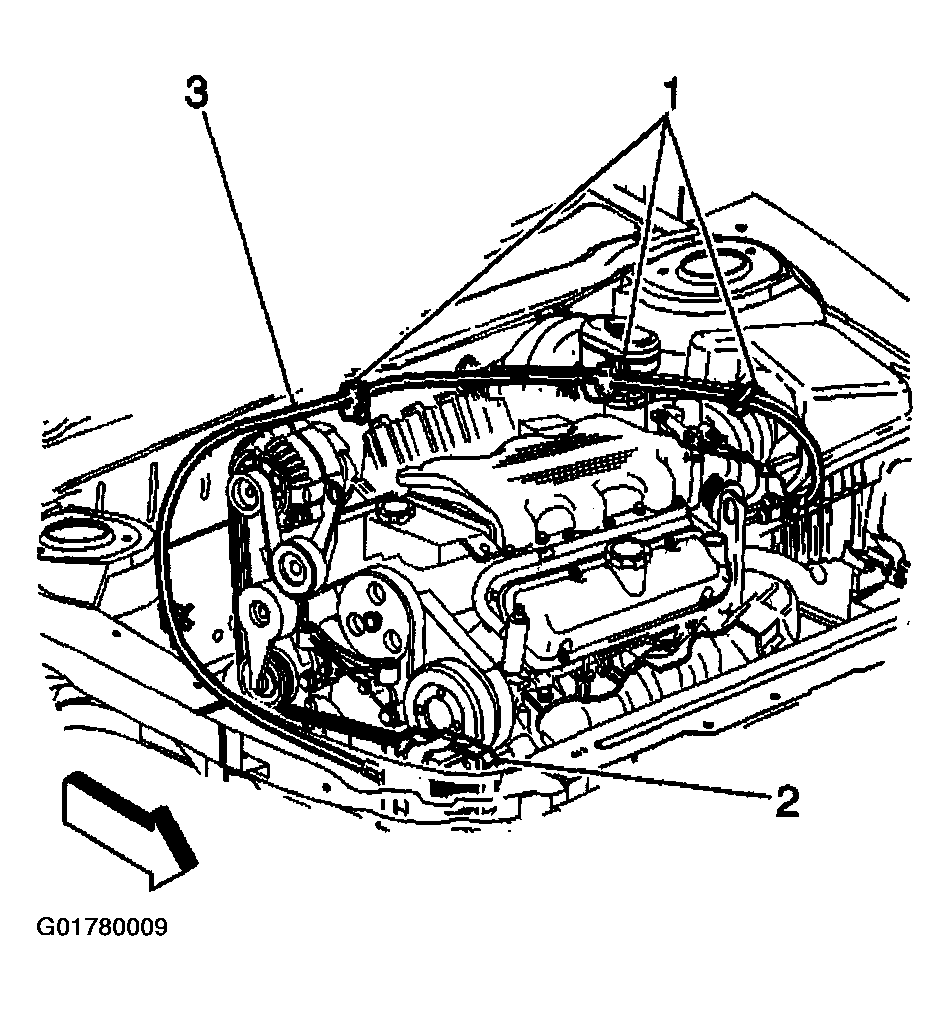 3
1
2
G01780009