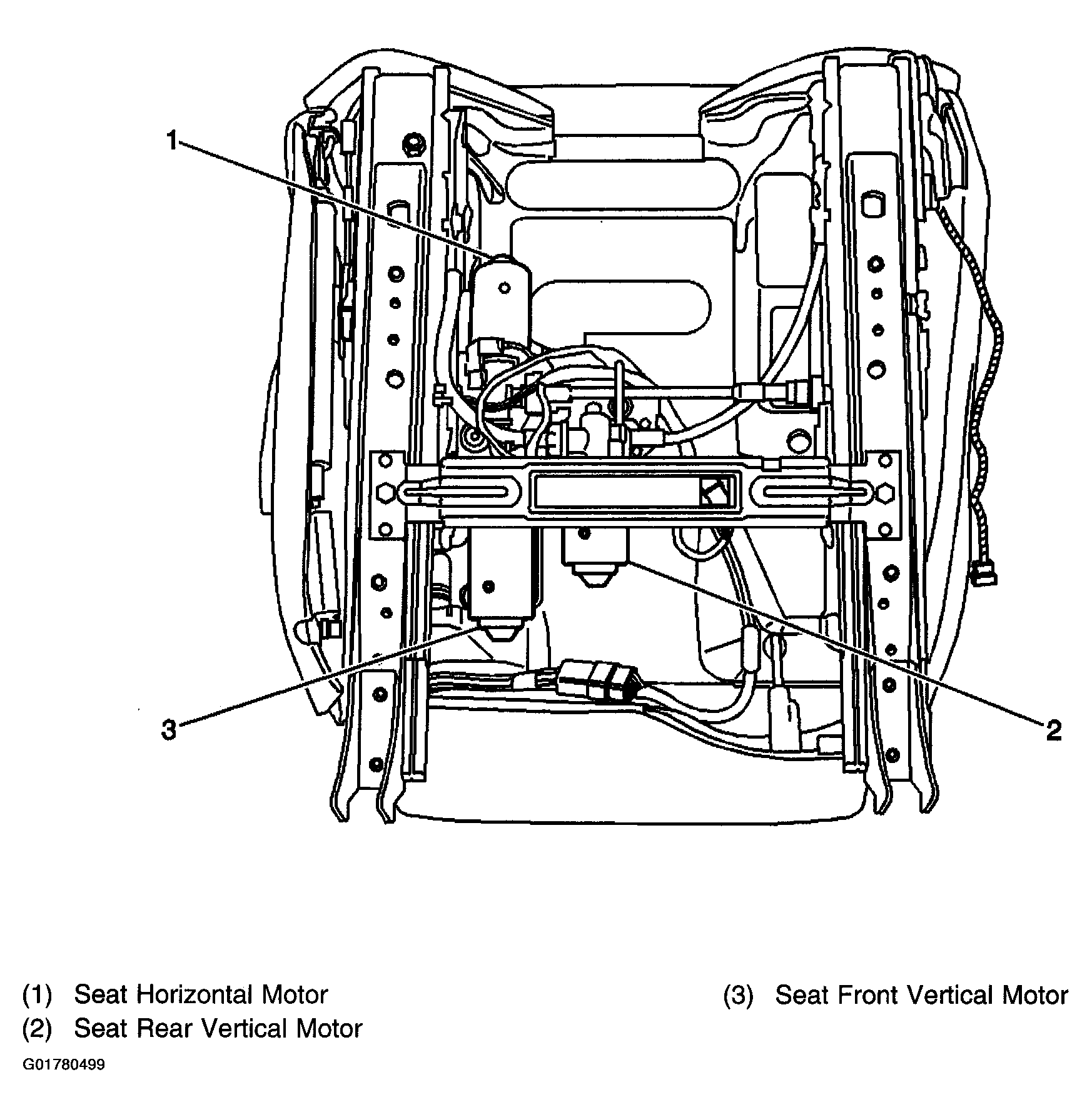 1

3

2

(1) Seat Horizontal Motor
(2) Seat Rear Vertical Motor

(3) Seat Front Vertical Motor

G01780499