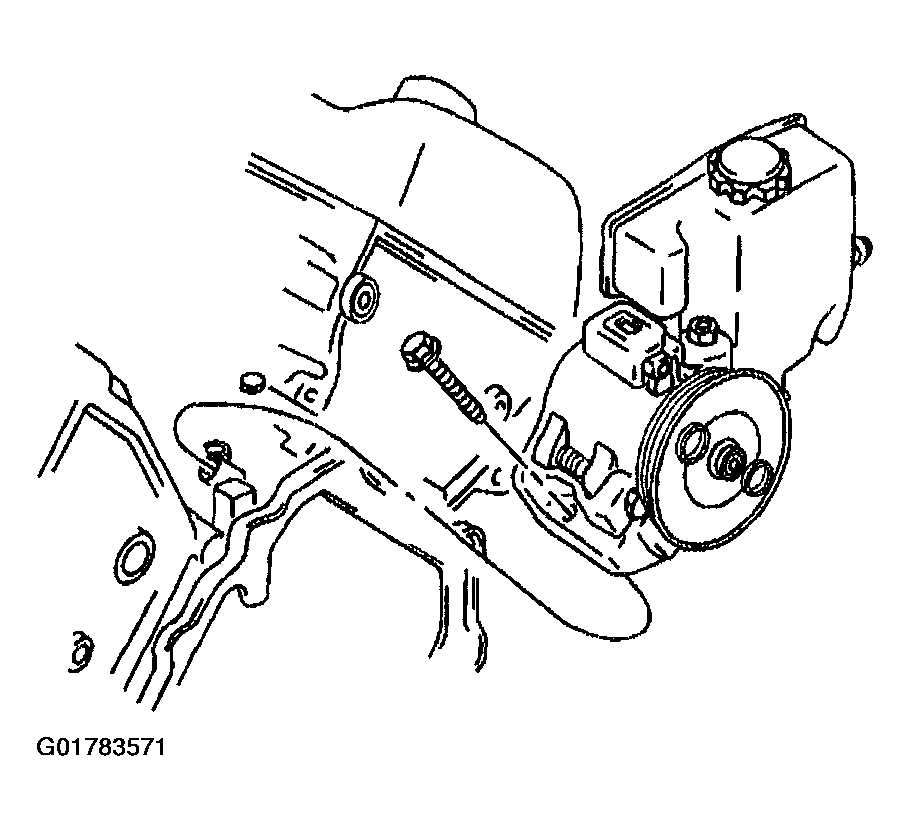 G01783571